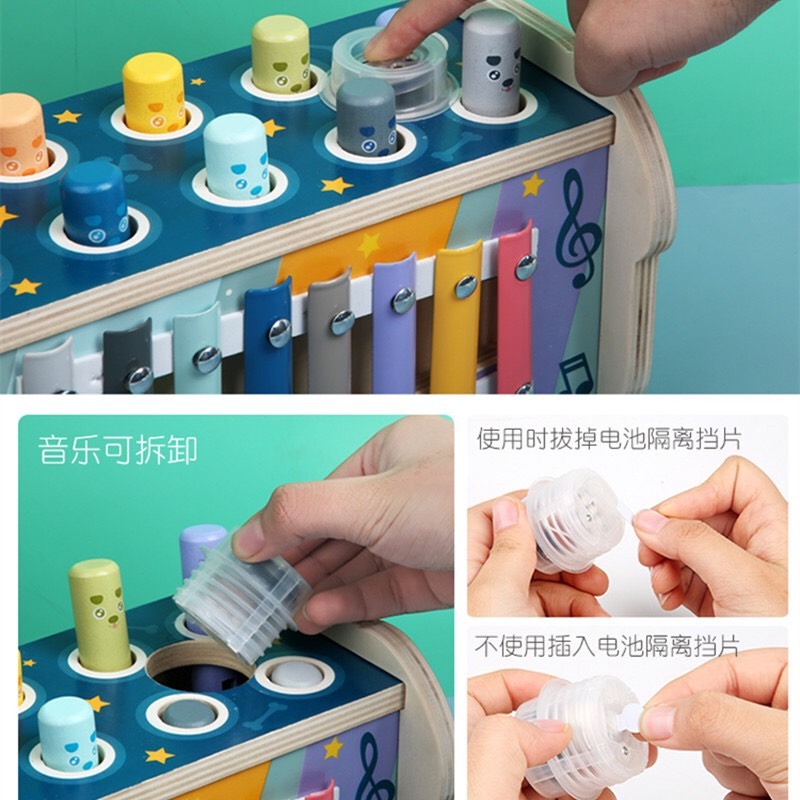 音乐可拆卸

使用时拔掉电池隔离挡片

不使用插入电池隔离挡片