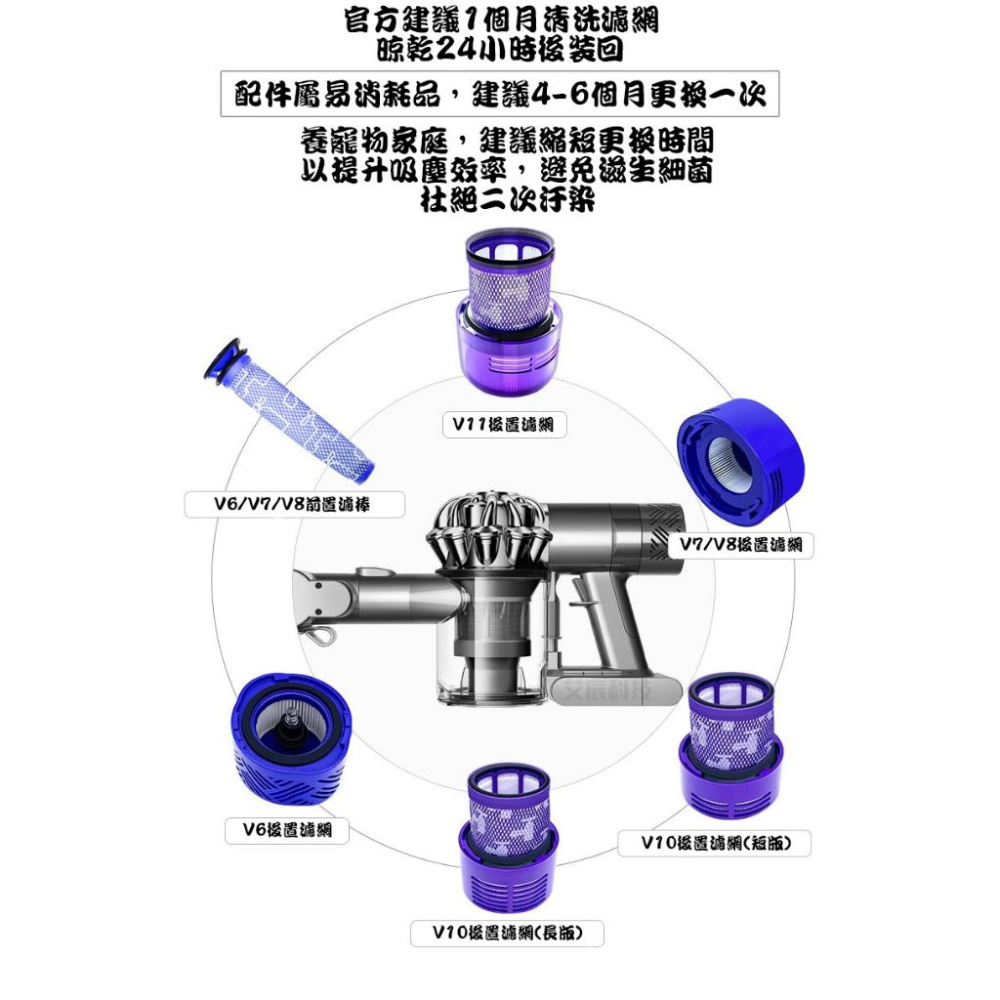 官方建議1個月清洗濾網
晾乾24小時後裝回

配件屬易消耗品，建議4-6個月更換一次

養寵物家庭，建議縮短更換時間
以提升吸塵效率，避免滋生細菌
杜絕二次汙染

V11後置濾網

V6/V7/V8前置濾棒

V7/V8後置濾網

艾辰科技

V6後置濾網

V10後置濾網(短版)

V10後置濾網(長版)