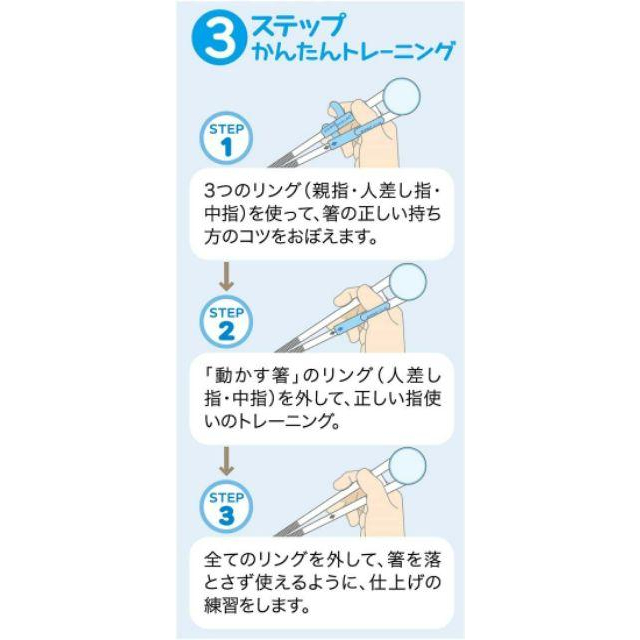 3 ステップ
かんたんトレーニング

STEP 1

3つのリング(親指・人差し指・中指)を使って、箸の正しい持ち方のコツをおぼえます。

STEP 2

「動かす箸」のリング(人差し指・中指)を外して、正しい指使いのトレーニング。

STEP 3

全てのリングを外して、箸を落とさず使えるように、仕上げの練習をします。