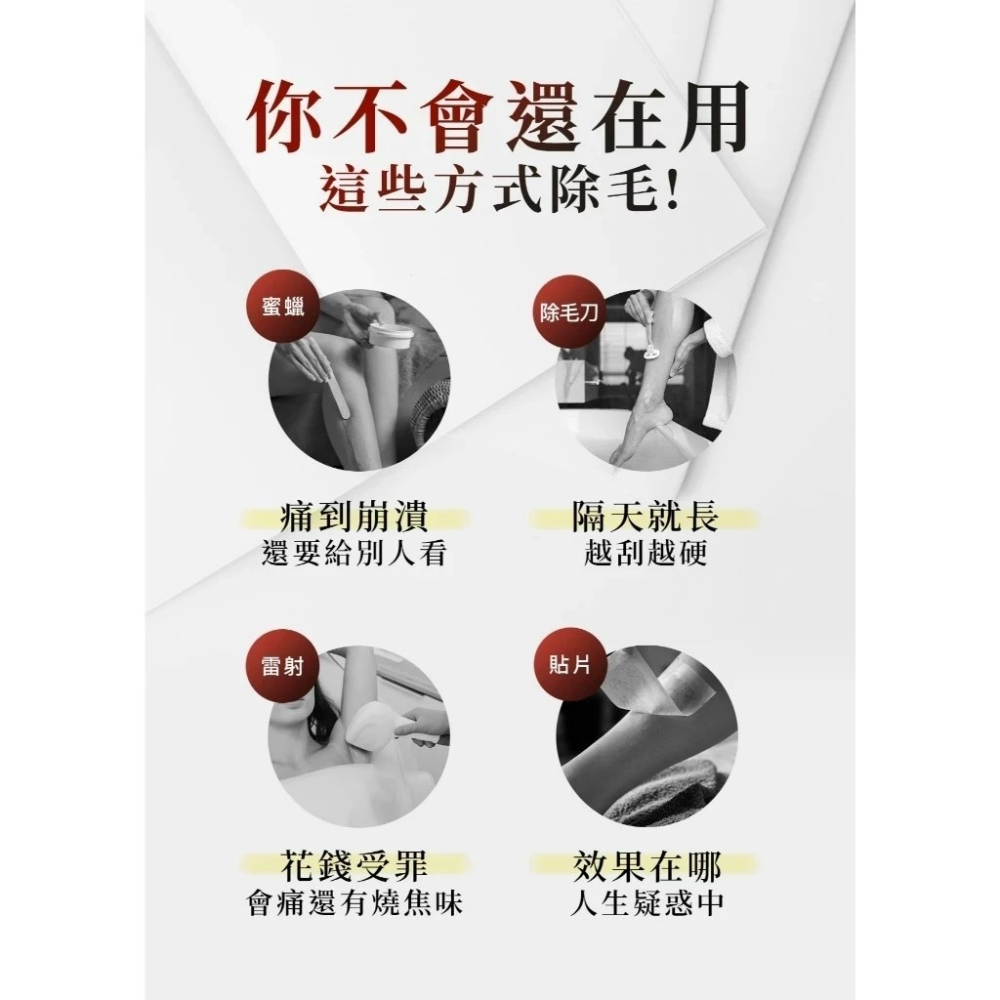 你不會還在用
這些方式除毛!

蜜蠟

痛到崩潰
還要給別人看

除毛刀

隔天就長
越刮越硬

雷射

花錢受罪
會痛還有燒焦味

貼片

效果在哪
人生疑惑中