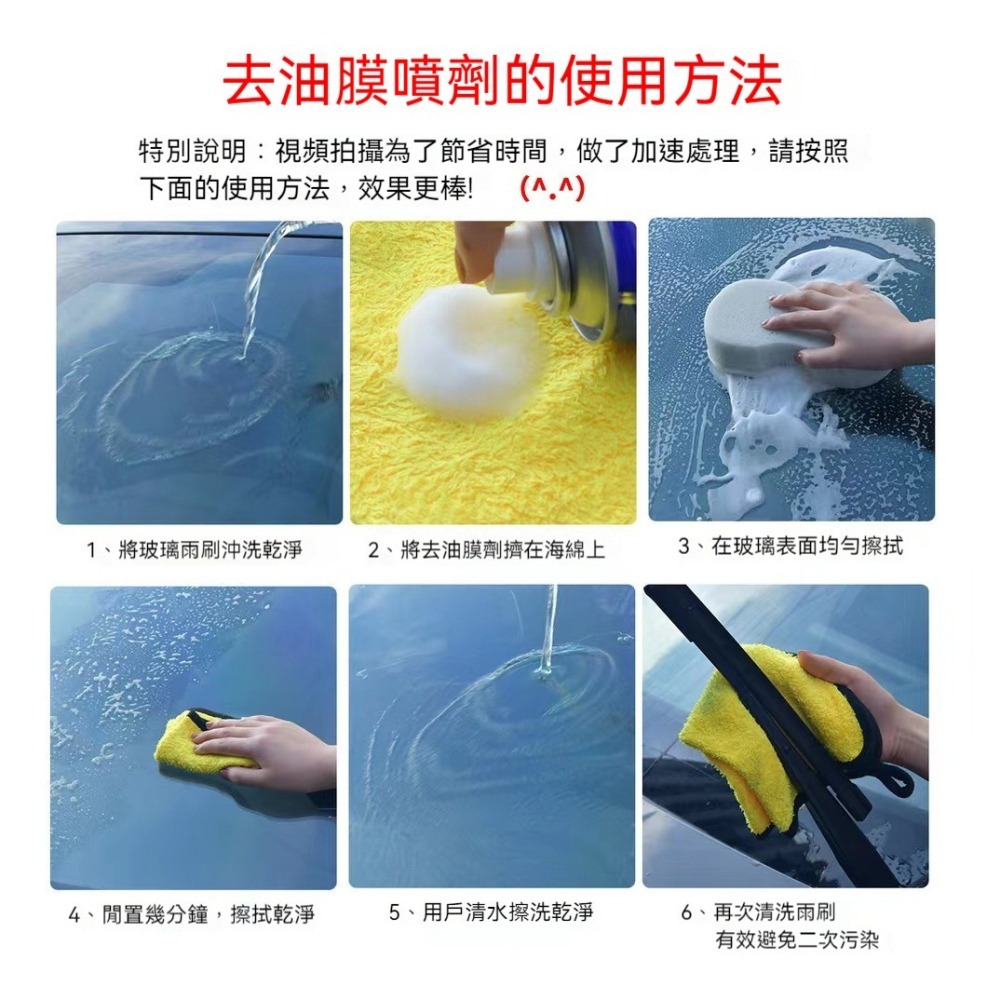 去油膜噴劑的使用方法

特別說明：視頻拍攝為了節省時間，做了加速處理，請按照下面的使用方法，效果更棒! (^.^)

1、將玻璃雨刷沖洗乾淨

2、將去油膜劑擠在海綿上

3、在玻璃表面均勻擦拭

4、閒置幾分鐘，擦拭乾淨

5、用戶清水擦洗乾淨

6、再次清洗雨刷
有效避免二次污染