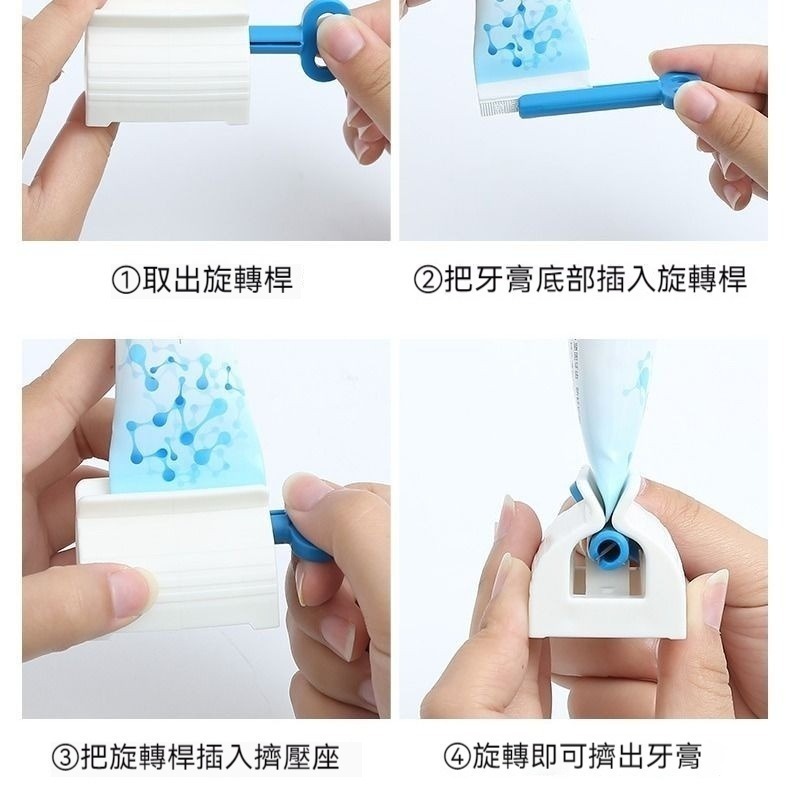 ①取出旋轉桿

②把牙膏底部插入旋轉桿

③把旋轉桿插入擠壓座

④旋轉即可擠出牙膏