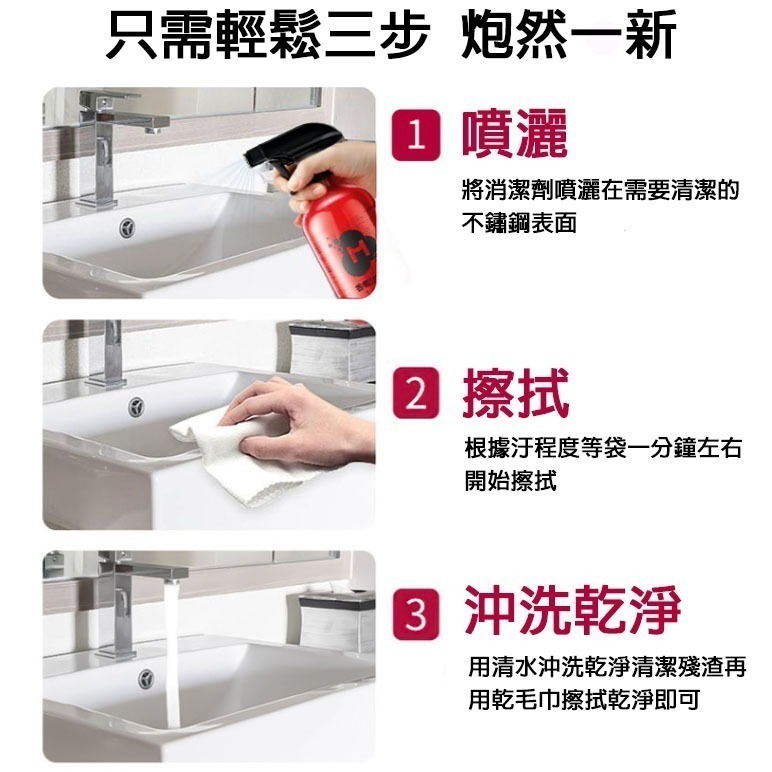 只需輕鬆三步 炮然一新

1 噴灑

將消潔劑噴灑在需要清潔的不鏽鋼表面

2 擦拭

根據汙程度等袋一分鐘左右開始擦拭

3 沖洗乾淨

用清水沖洗乾淨清潔殘渣再用乾毛巾擦拭乾淨即可