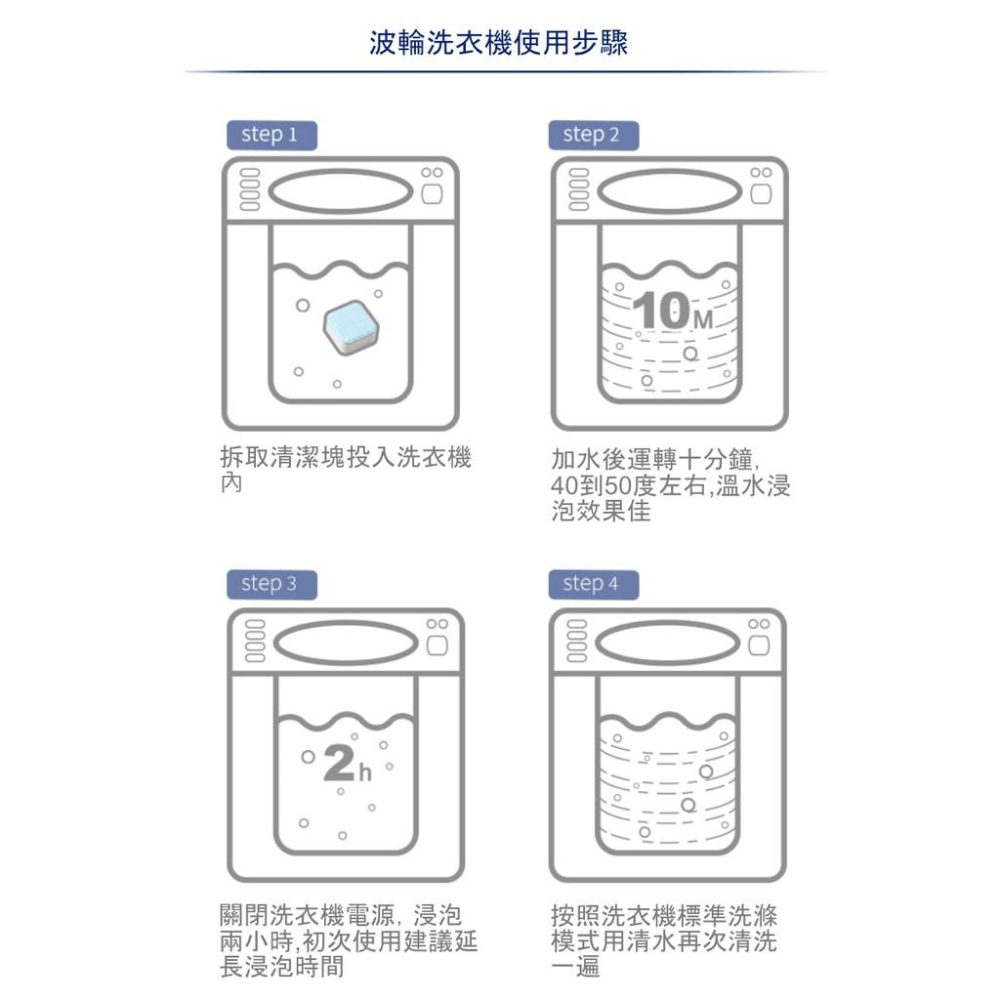 波輪洗衣機使用步驟

step 1

拆取清潔塊投入洗衣機內

step 2

10M

加水後運轉十分鐘, 40到50度左右,溫水浸泡效果佳

step 3

2h

關閉洗衣機電源, 浸泡兩小時,初次使用建議延長浸泡時間

step 4

按照洗衣機標準洗滌模式用清水再次清洗一遍