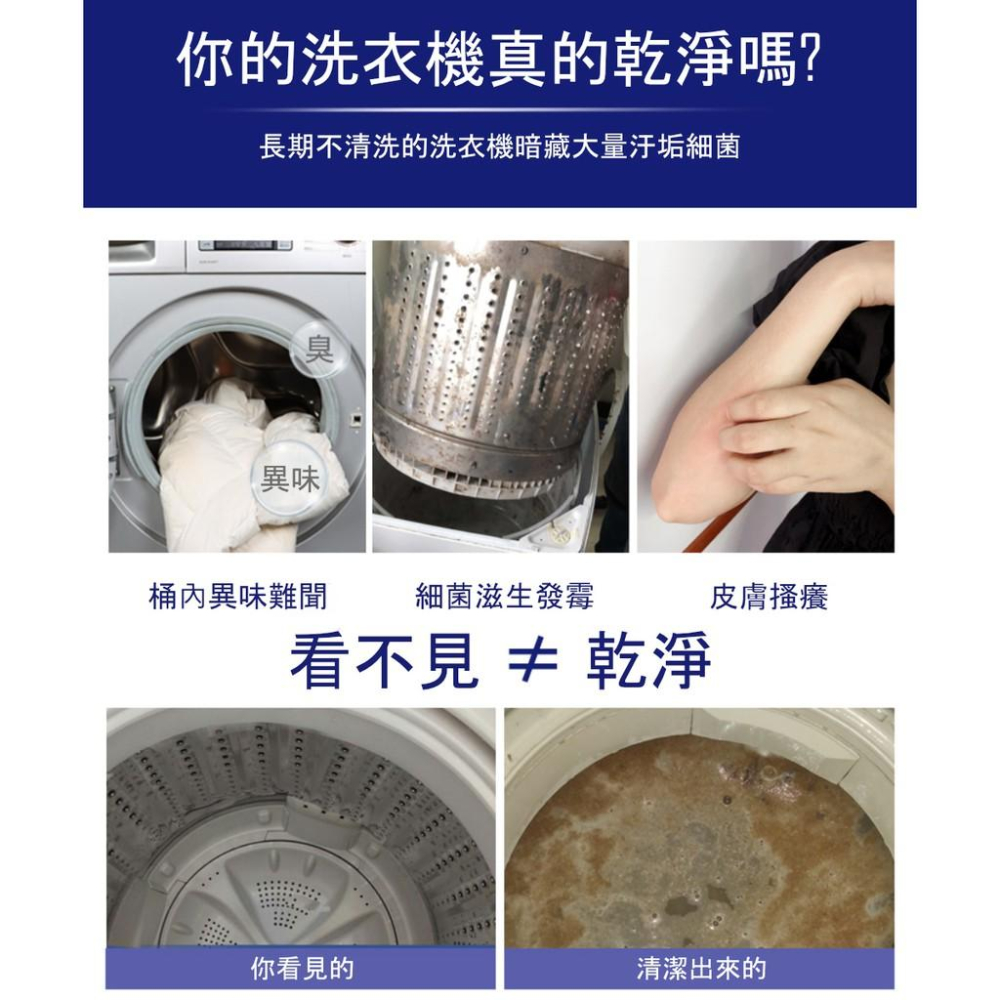 你的洗衣機真的乾淨嗎?

長期不清洗的洗衣機暗藏大量汙垢細菌

臭

異味

桶內異味難聞

細菌滋生發霉

皮膚搔癢

看不見 ≠ 乾淨

你看見的

清潔出來的