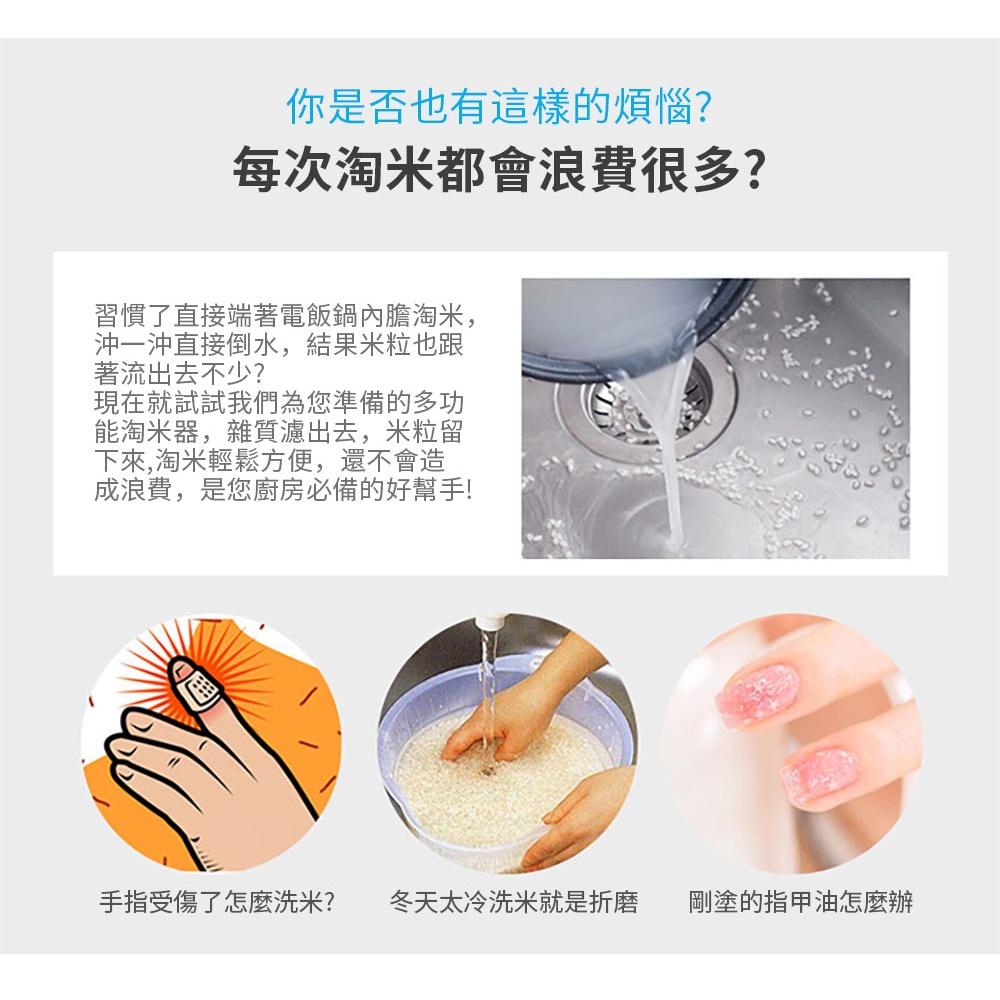 你是否也有這樣的煩惱?
每次淘米都會浪費很多?

習慣了直接端著電飯鍋內膽淘米，沖一沖直接倒水，結果米粒也跟著流出去不少?
現在就試試我們為您準備的多功能淘米器，雜質濾出去，米粒留下來,淘米輕鬆方便，還不會造成浪費，是您廚房必備的好幫手!

手指受傷了怎麼洗米?
冬天太冷洗米就是折磨
剛塗的指甲油怎麼辦