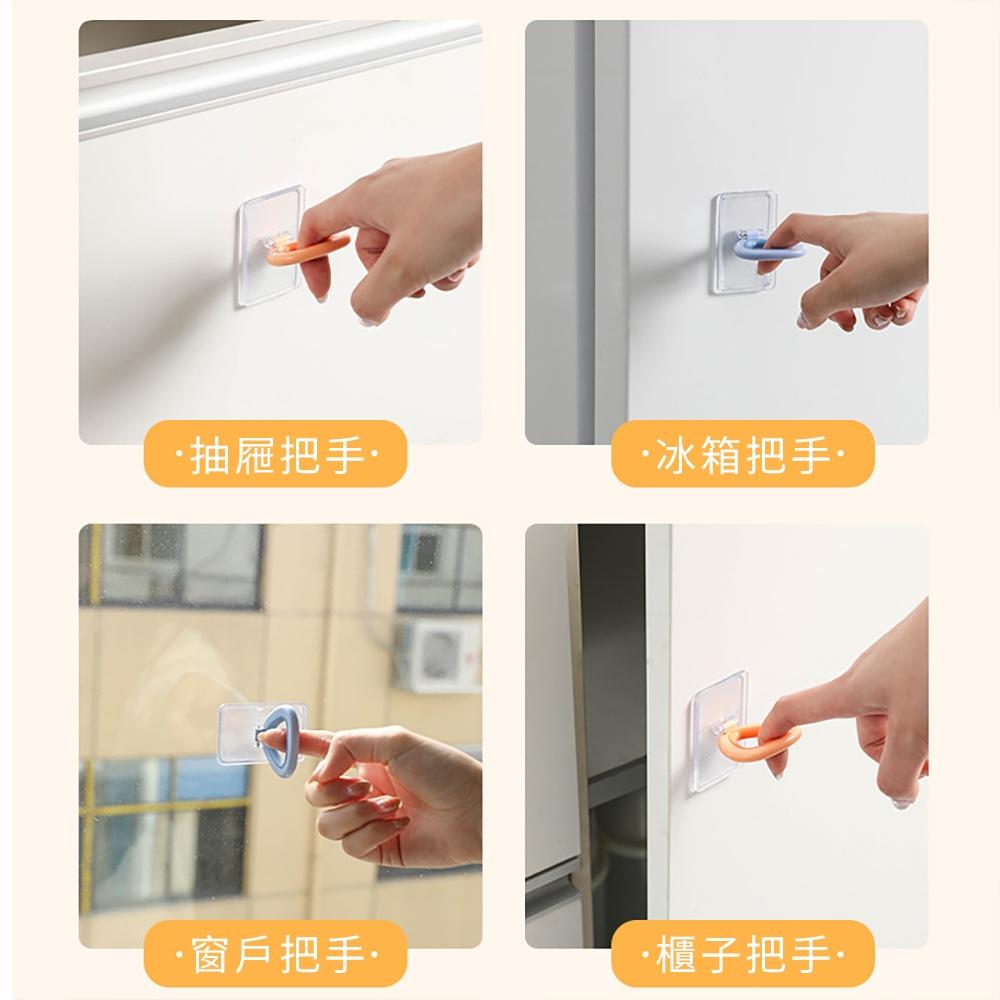 ·抽屜把手·

·冰箱把手·

·窗戶把手·

·櫃子把手·