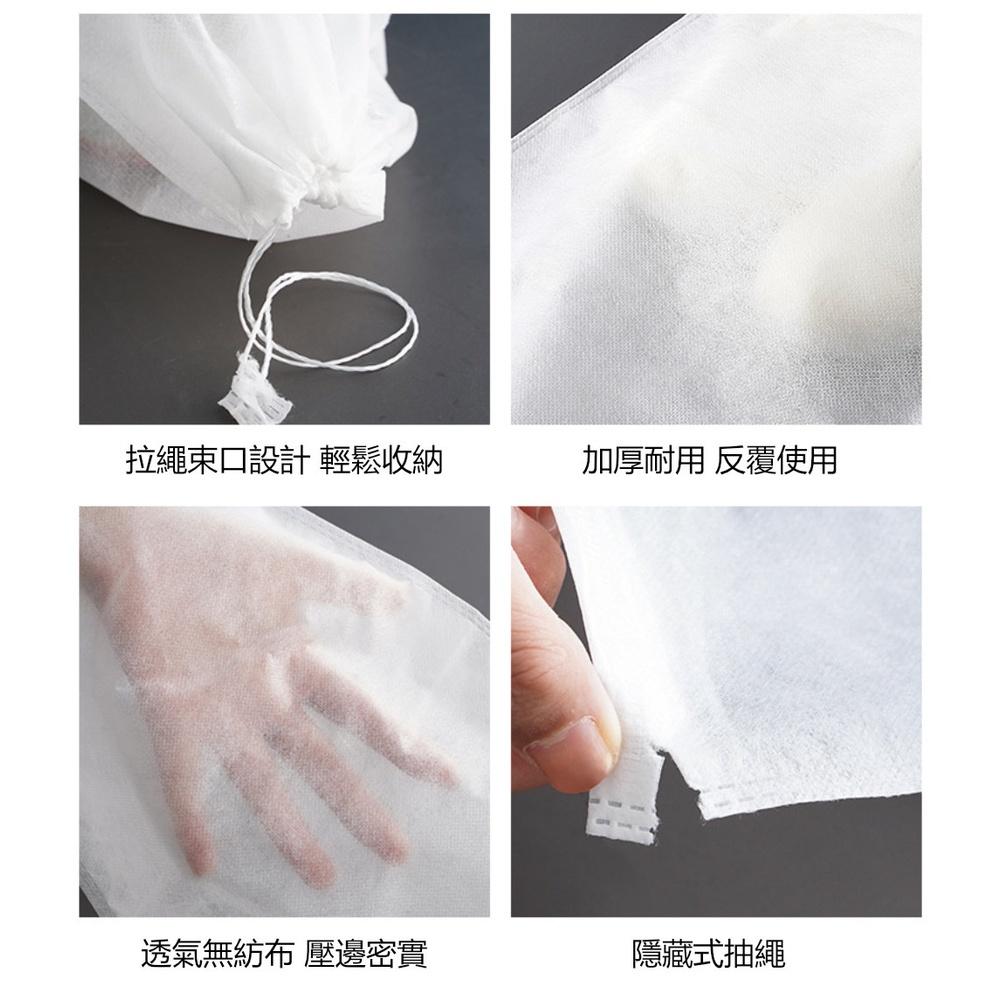 拉繩束口設計 輕鬆收納

加厚耐用 反覆使用

透氣無紡布 壓邊密實

隱藏式抽繩