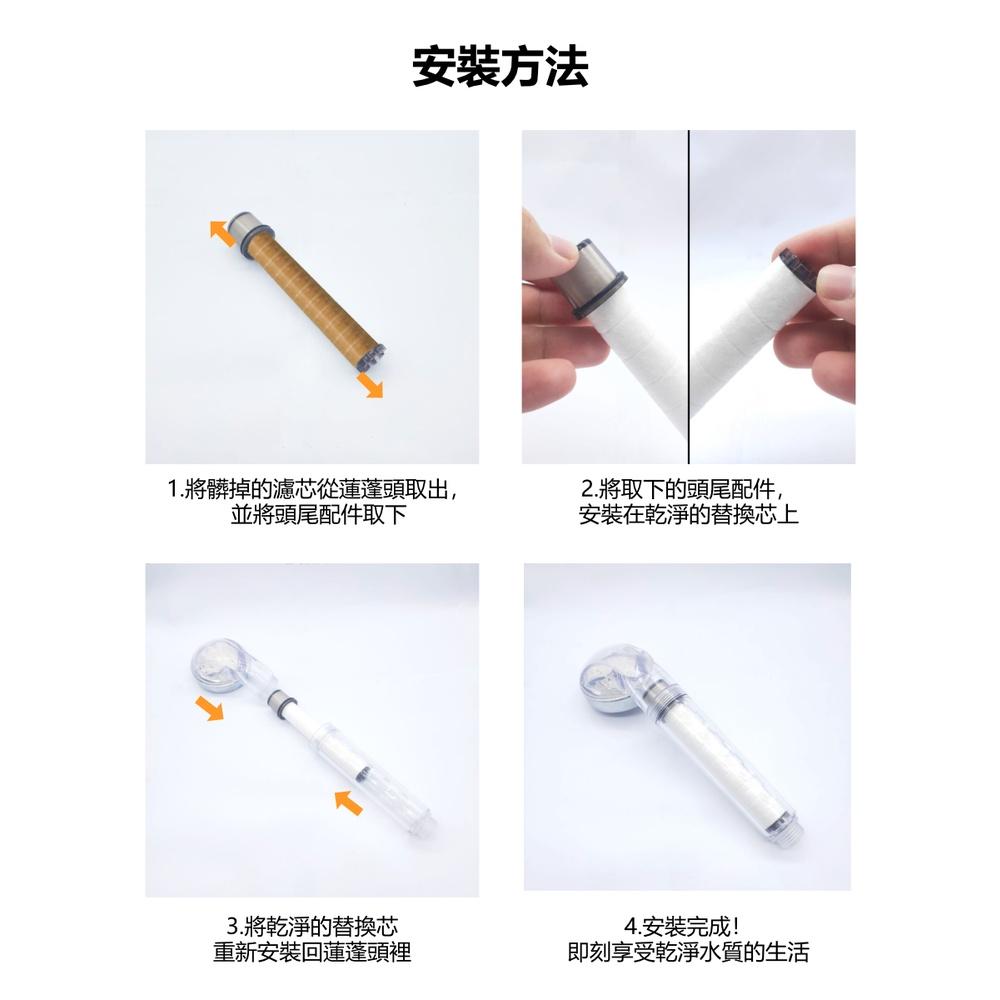 安裝方法

1.將髒掉的濾芯從蓮蓬頭取出，
並將頭尾配件取下

2.將取下的頭尾配件，
安裝在乾淨的替換芯上

3.將乾淨的替換芯
重新安裝回蓮蓬頭裡

4.安裝完成！
即刻享受乾淨水質的生活