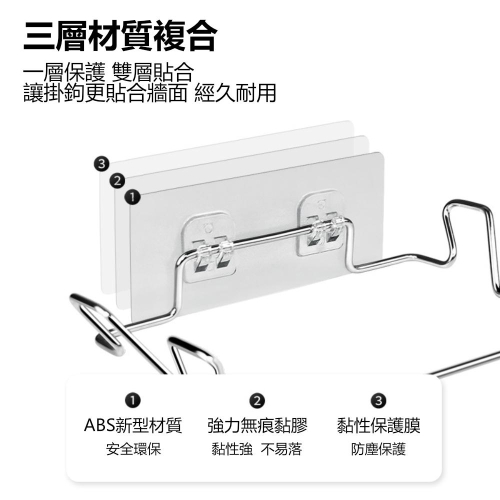 三層材質複合

一層保護 雙層貼合
讓掛鉤更貼合牆面 經久耐用

3
2
1

1
ABS新型材質
安全環保

2
強力無痕黏膠
黏性強 不易落

3
黏性保護膜
防塵保護