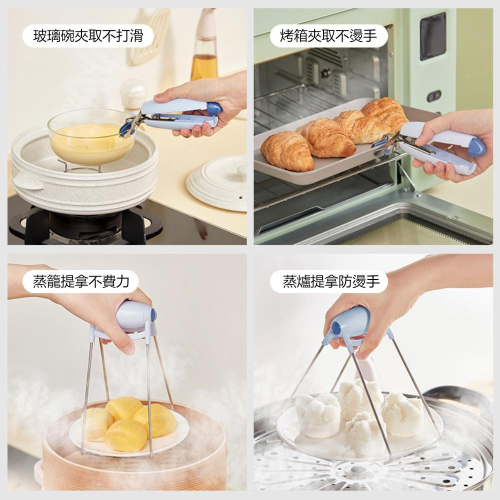 玻璃碗夾取不打滑

烤箱夾取不燙手

蒸籠提拿不費力

蒸爐提拿防燙手