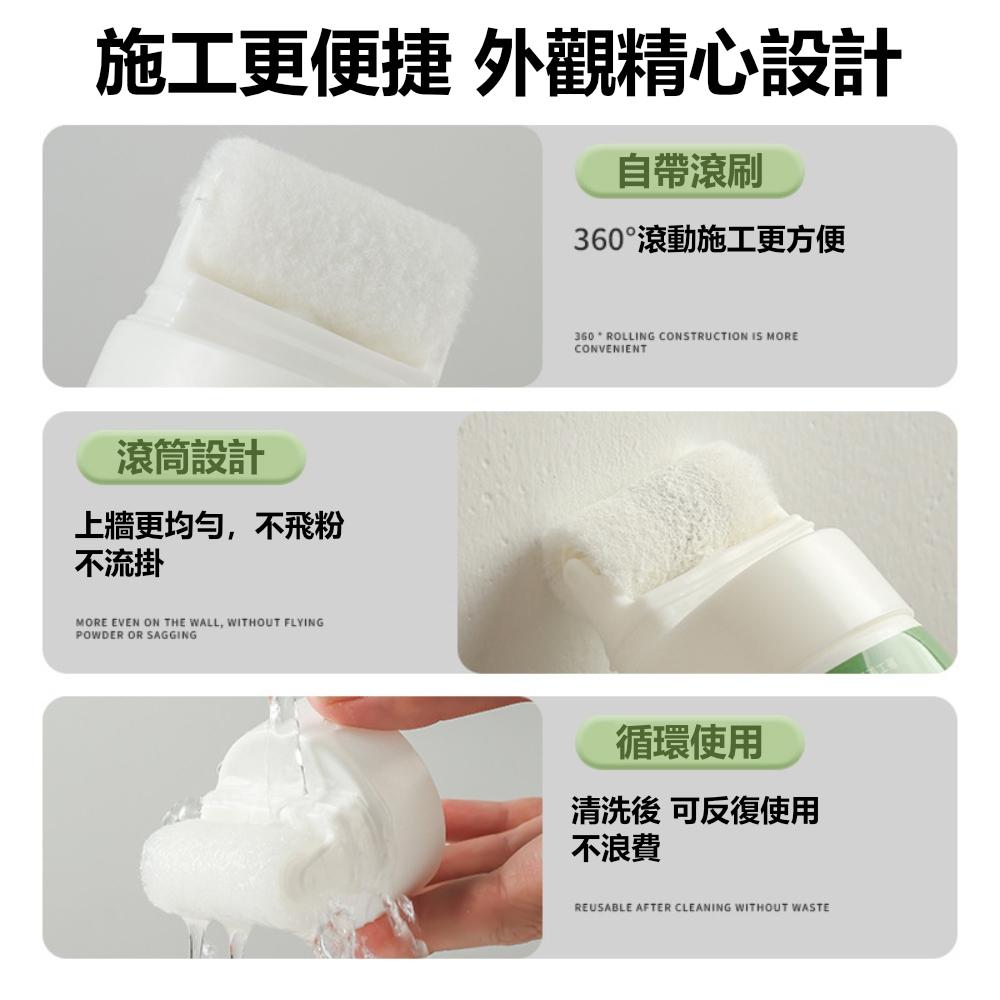 施工更便捷 外觀精心設計

自帶滾刷

360°滾動施工更方便

360 ° ROLLING CONSTRUCTION IS MORE CONVENIENT

滾筒設計

上牆更均勻，不飛粉 不流掛

MORE EVEN ON THE WALL, WITHOUT FLYING POWDER OR SAGGING

循環使用

清洗後 可反復使用 不浪費

REUSABLE AFTER CLEANING WITHOUT WASTE