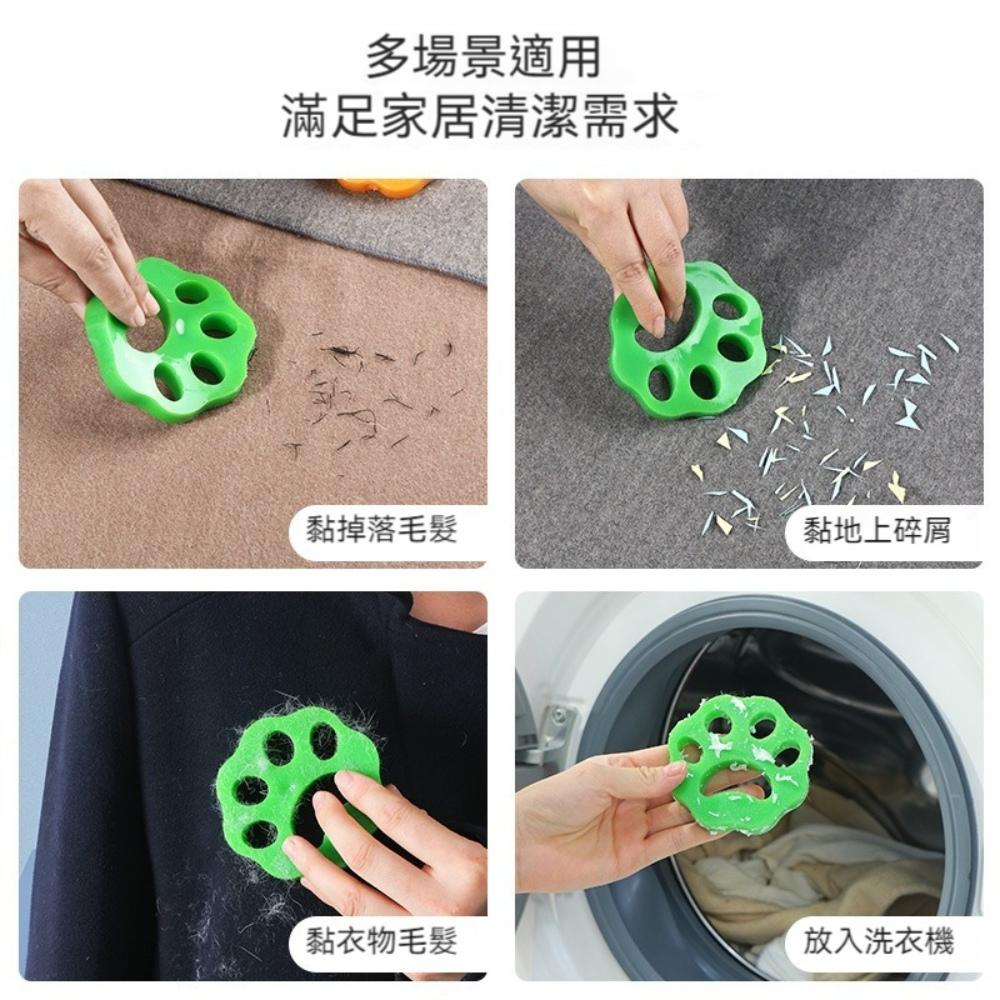 多場景適用
滿足家居清潔需求

黏掉落毛髮

黏地上碎屑

黏衣物毛髮

放入洗衣機