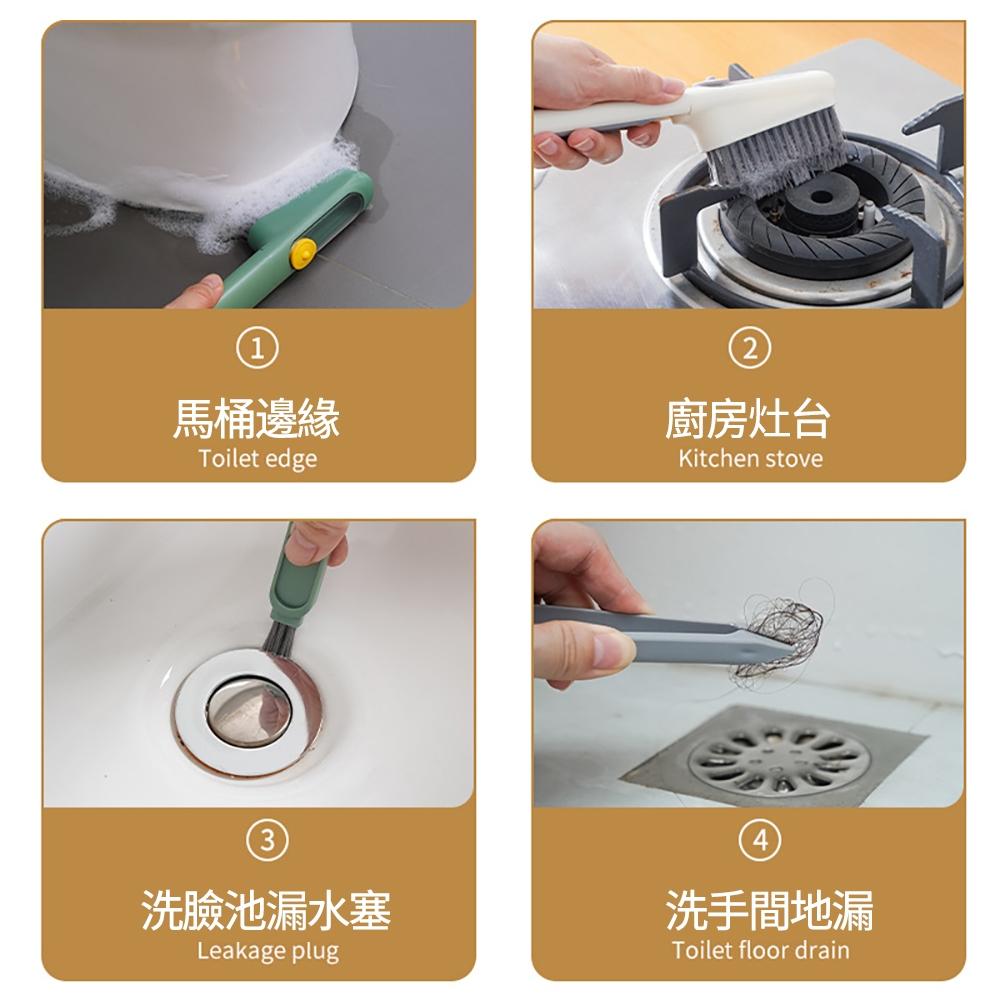 ①
馬桶邊緣
Toilet edge

②
廚房灶台
Kitchen stove

③
洗臉池漏水塞
Leakage plug

④
洗手間地漏
Toilet floor drain