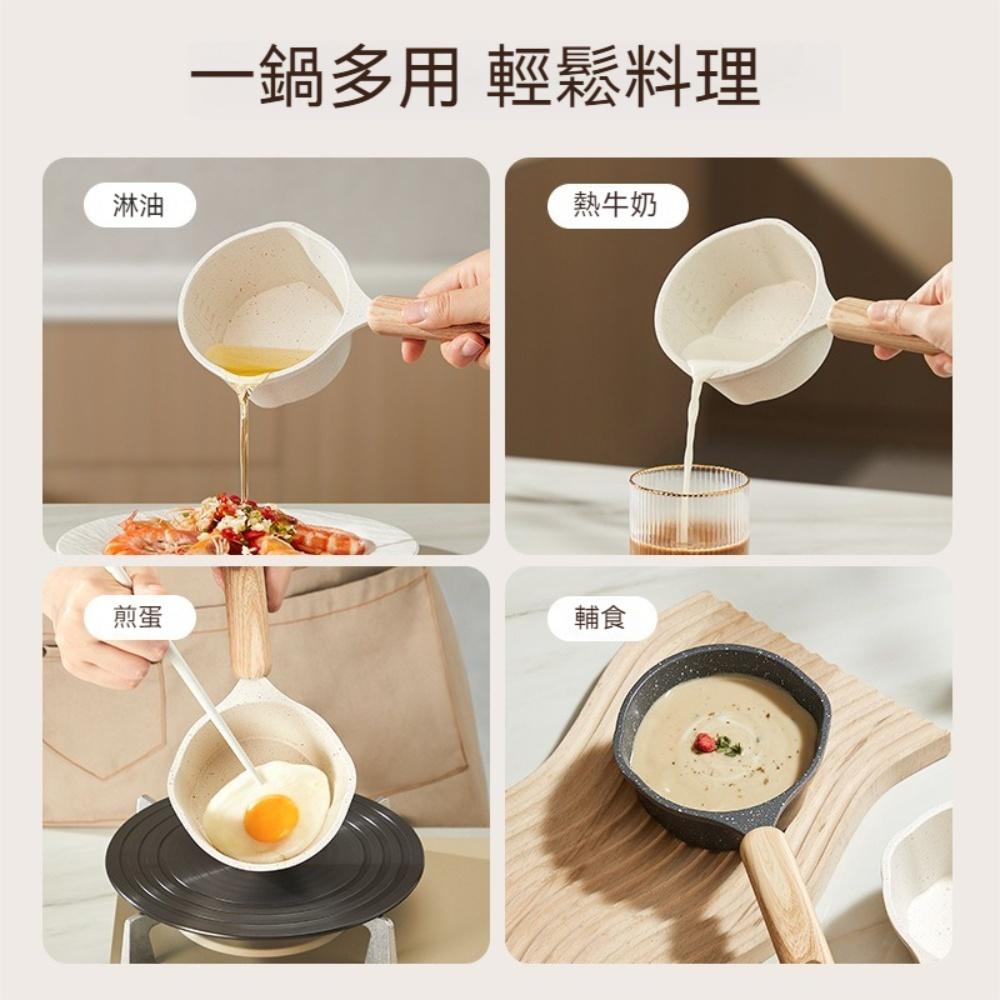 一鍋多用 輕鬆料理

淋油

熱牛奶

煎蛋

輔食