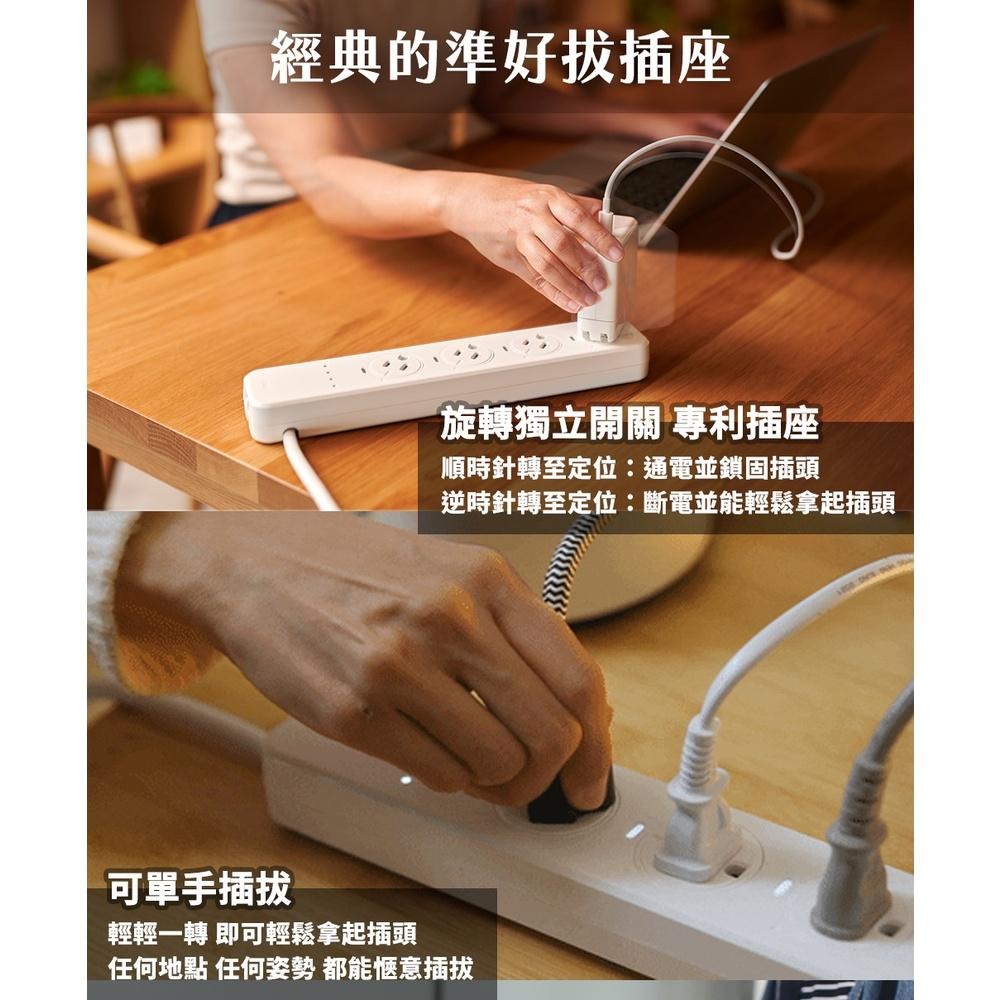 經典的準好拔插座

旋轉獨立開關 專利插座
順時針轉至定位：通電並鎖固插頭
逆時針轉至定位：斷電並能輕鬆拿起插頭

可單手插拔
輕輕一轉 即可輕鬆拿起插頭
任何地點 任何姿勢 都能愜意插拔