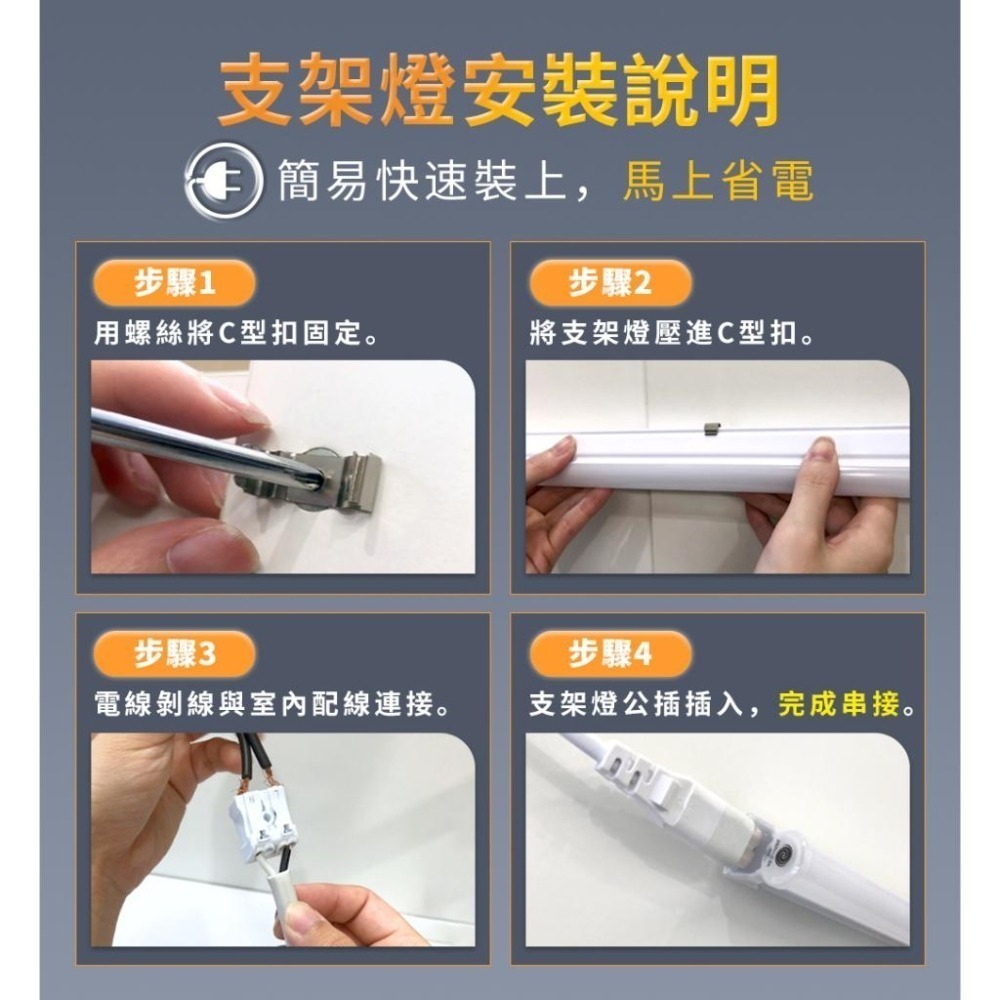 支架燈安裝說明

簡易快速裝上，馬上省電

步驟1
用螺絲將C型扣固定。

步驟2
將支架燈壓進C型扣。

步驟3
電線剝線與室內配線連接。

步驟4
支架燈公插插入，完成串接。