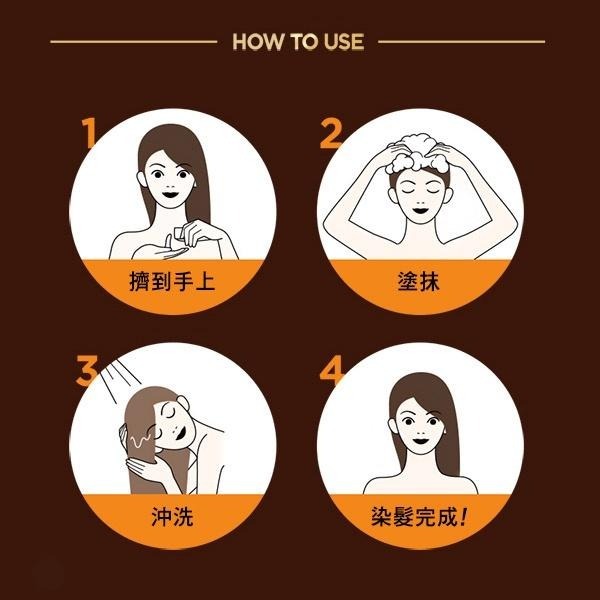 HOW TO USE

1
擠到手上

2
塗抹

3
沖洗

4
染髮完成!