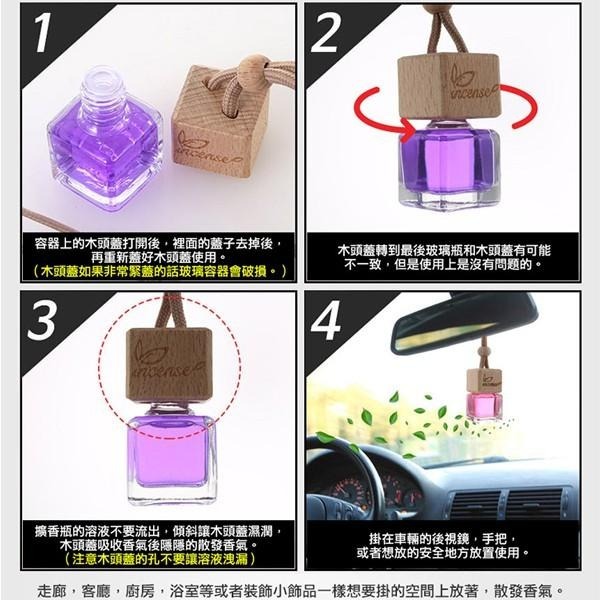 1

incense

容器上的木頭蓋打開後，裡面的蓋子去掉後，再重新蓋好木頭蓋使用。
（木頭蓋如果非常緊蓋的話玻璃容器會破損。）

2

incense

木頭蓋轉到最後玻璃瓶和木頭蓋有可能不一致，但是使用上是沒有問題的。

3

incense

擴香瓶的溶液不要流出，傾斜讓木頭蓋濕潤，木頭蓋吸收香氣後隱隱的散發香氣。
（注意木頭蓋的孔不要讓溶液洩漏）

4

掛在車輛的後視鏡，手把，或者想放的安全地方放置使用。

走廊，客廳，廚房，浴室等或者裝飾小飾品一樣想要掛的空間上放著，散發香氣。