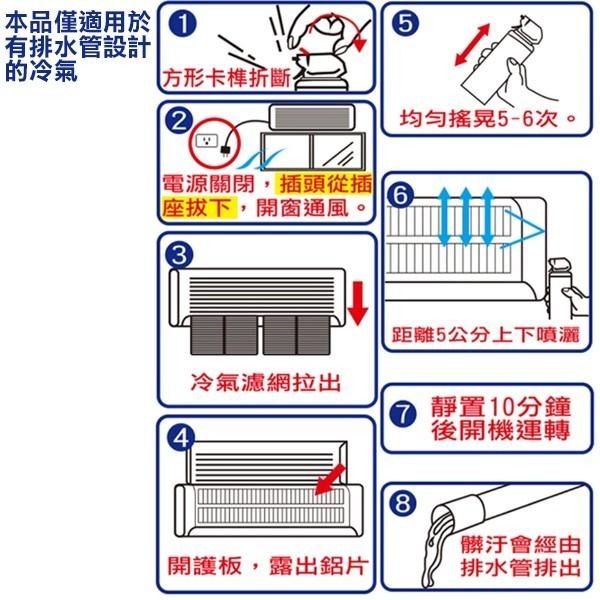 本品僅適用於有排水管設計的冷氣

1
方形卡榫折斷

2
電源關閉，插頭從插座拔下，開窗通風。

3
冷氣濾網拉出

4
開護板，露出鋁片

5
均勻搖晃5-6次。

6
距離5公分上下噴灑

7
靜置10分鐘後開機運轉

8
髒汙會經由排水管排出