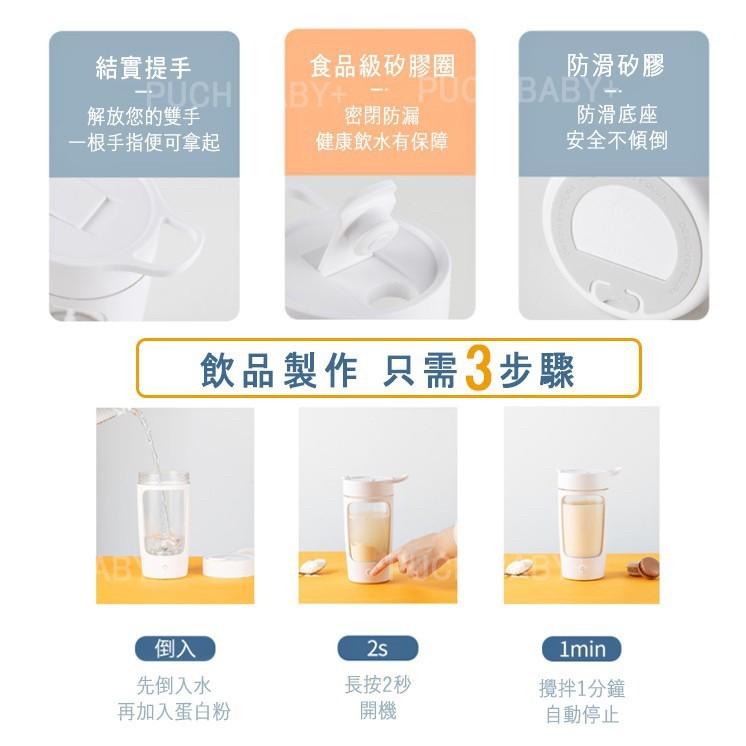 結實提手
解放您的雙手
一根手指便可拿起

食品級矽膠圈
密閉防漏
健康飲水有保障

防滑矽膠
防滑底座
安全不傾倒

PUCH BABY+ PUCH BABY+

飲品製作 只需3步驟

倒入
先倒入水
再加入蛋白粉

2s
長按2秒
開機

1min
攪拌1分鐘
自動停止