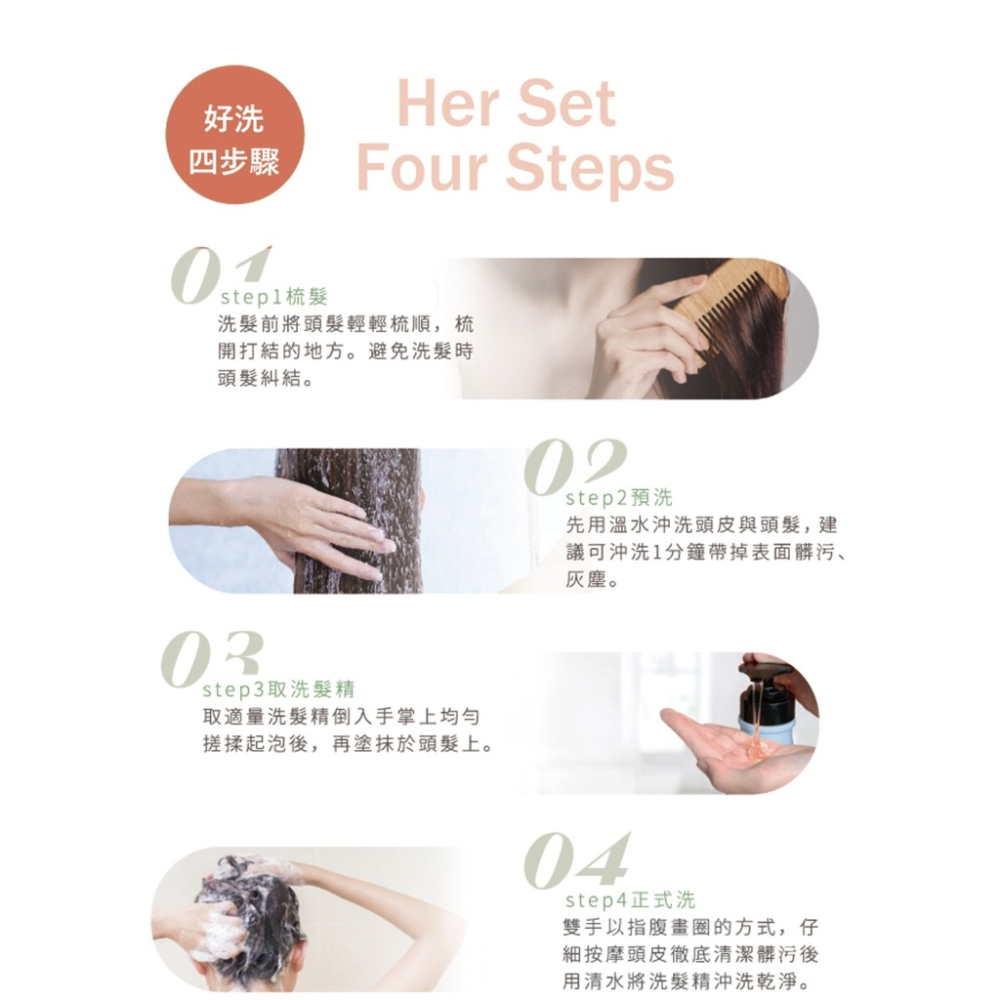 好洗
四步驟

Her Set
Four Steps

01
step1梳髮
洗髮前將頭髮輕輕梳順，梳開打結的地方。避免洗髮時頭髮糾結。

02
step2預洗
先用溫水沖洗頭皮與頭髮，建議可沖洗1分鐘帶掉表面髒污、灰塵。

03
step3取洗髮精
取適量洗髮精倒入手掌上均勻搓揉起泡後，再塗抹於頭髮上。

04
step4正式洗
雙手以指腹畫圈的方式，仔細按摩頭皮徹底清潔髒污後用清水將洗髮精沖洗乾淨。