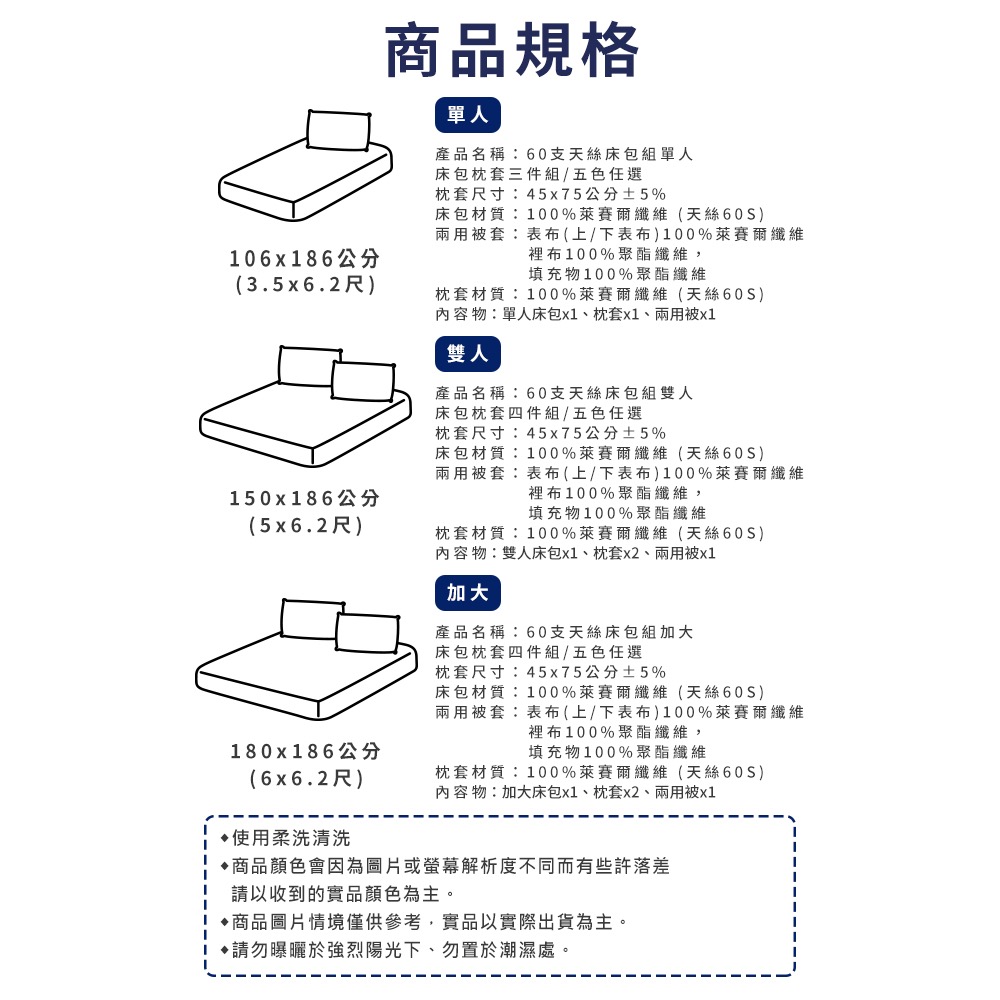 商品規格

單人

106x186公分
(3.5x6.2尺)

產品名稱：60支天絲床包組單人
床包枕套三件組/五色任選
枕套尺寸：45x75公分±5%
床包材質：100%萊賽爾纖維（天絲60S）
兩用被套：表布(上/下表布)100%萊賽爾纖維
裡布100%聚酯纖維，
填充物100%聚酯纖維
枕套材質：100%萊賽爾纖維（天絲60S）
內容物：單人床包x1、枕套x1、兩用被x1

雙人

150x186公分
(5x6.2尺)

產品名稱：60支天絲床包組雙人
床包枕套四件組/五色任選
枕套尺寸：45x75公分±5%
床包材質：100%萊賽爾纖維（天絲60S）
兩用被套：表布(上/下表布)100%萊賽爾纖維
裡布100%聚酯纖維，
填充物100%聚酯纖維
枕套材質：100%萊賽爾纖維（天絲60S）
內容物：雙人床包x1、枕套x2、兩用被x1

加大

180x186公分
(6x6.2尺)

產品名稱：60支天絲床包組加大
床包枕套四件組/五色任選
枕套尺寸：45x75公分±5%
床包材質：100%萊賽爾纖維（天絲60S）
兩用被套：表布(上/下表布)100%萊賽爾纖維
裡布100%聚酯纖維，
填充物100%聚酯纖維
枕套材質：100%萊賽爾纖維（天絲60S）
內容物：加大床包x1、枕套x2、兩用被x1

◆使用柔洗清洗
◆商品顏色會因為圖片或螢幕解析度不同而有些許落差
請以收到的實品顏色為主。
◆商品圖片情境僅供參考，實品以實際出貨為主。
◆請勿曝曬於強烈陽光下、勿置於潮濕處。