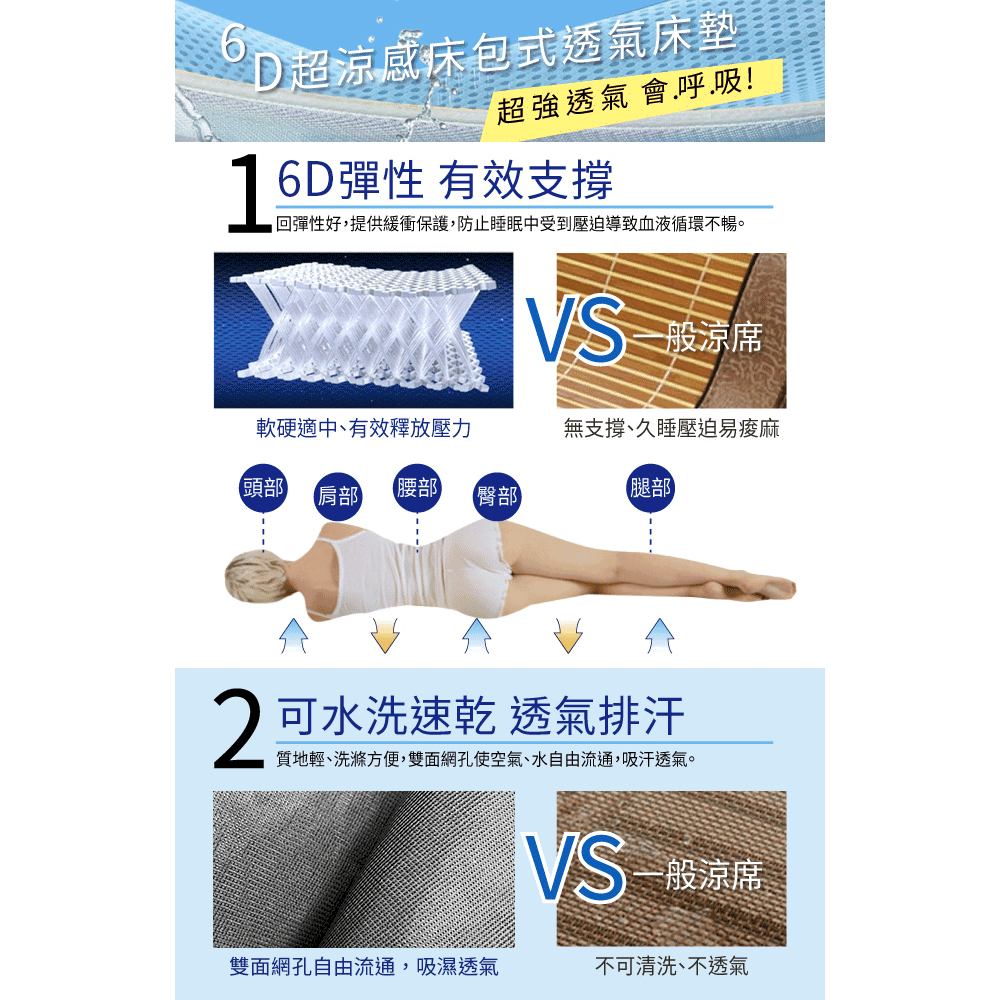 6D超涼感床包式透氣床墊

超強透氣 會.呼.吸!

1 6D彈性 有效支撐

回彈性好,提供緩衝保護,防止睡眠中受到壓迫導致血液循環不暢。

VS 一般涼席

軟硬適中、有效釋放壓力

無支撐、久睡壓迫易痠麻

頭部 肩部 腰部 臀部 腿部

2 可水洗速乾 透氣排汗

質地輕、洗滌方便,雙面網孔使空氣、水自由流通,吸汗透氣。

VS 一般涼席

雙面網孔自由流通,吸濕透氣

不可清洗、不透氣