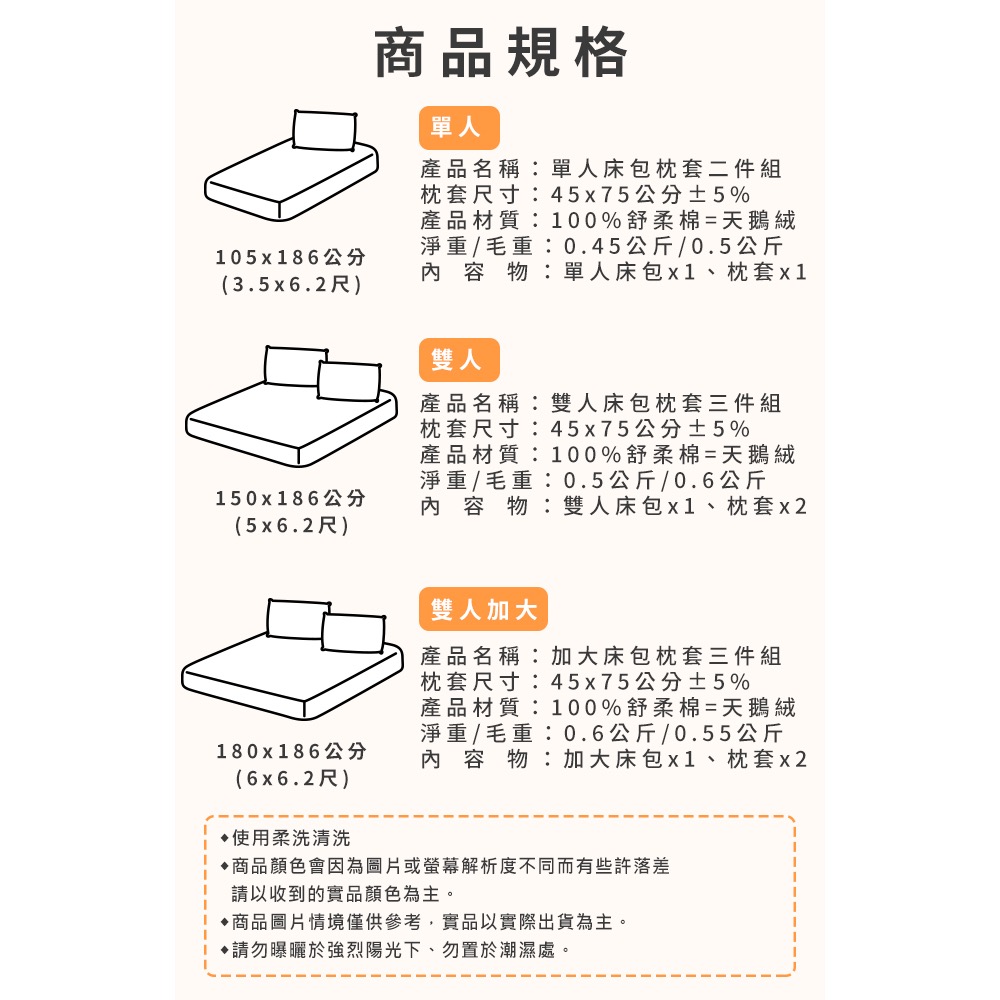 商品規格

105x186公分
(3.5x6.2尺)

單人

產品名稱：單人床包枕套二件組
枕套尺寸：45x75公分±5%
產品材質：100%舒柔棉=天鵝絨
淨重/毛重：0.45公斤/0.5公斤
內　容　物：單人床包x1、枕套x1

150x186公分
(5x6.2尺)

雙人

產品名稱：雙人床包枕套三件組
枕套尺寸：45x75公分±5%
產品材質：100%舒柔棉=天鵝絨
淨重/毛重：0.5公斤/0.6公斤
內　容　物：雙人床包x1、枕套x2

180x186公分
(6x6.2尺)

雙人加大

產品名稱：加大床包枕套三件組
枕套尺寸：45x75公分±5%
產品材質：100%舒柔棉=天鵝絨
淨重/毛重：0.6公斤/0.55公斤
內　容　物：加大床包x1、枕套x2

◆使用柔洗清洗
◆商品顏色會因為圖片或螢幕解析度不同而有些許落差
請以收到的實品顏色為主。
◆商品圖片情境僅供參考，實品以實際出貨為主。
◆請勿曝曬於強烈陽光下、勿置於潮濕處。