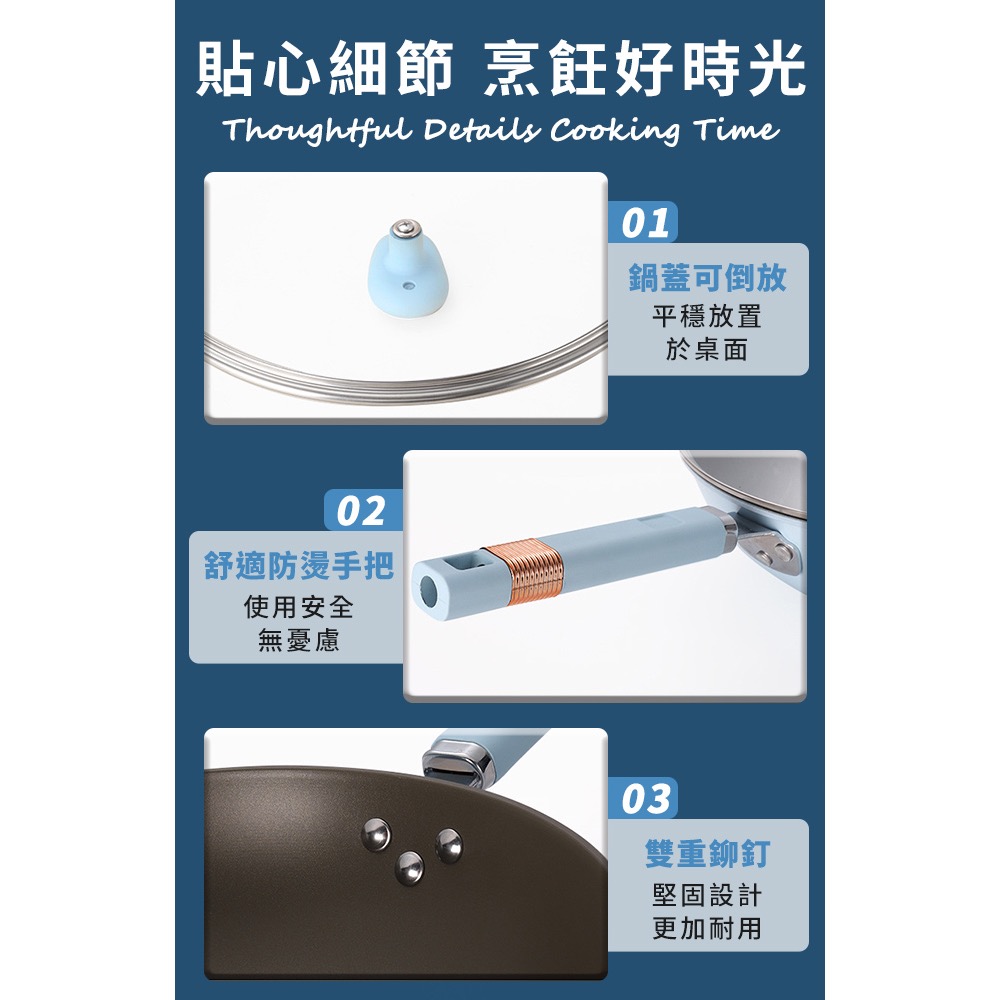 貼心細節 烹飪好時光
Thoughtful Details Cooking Time

01
鍋蓋可倒放
平穩放置
於桌面

02
舒適防燙手把
使用安全
無憂慮

03
雙重鉚釘
堅固設計
更加耐用