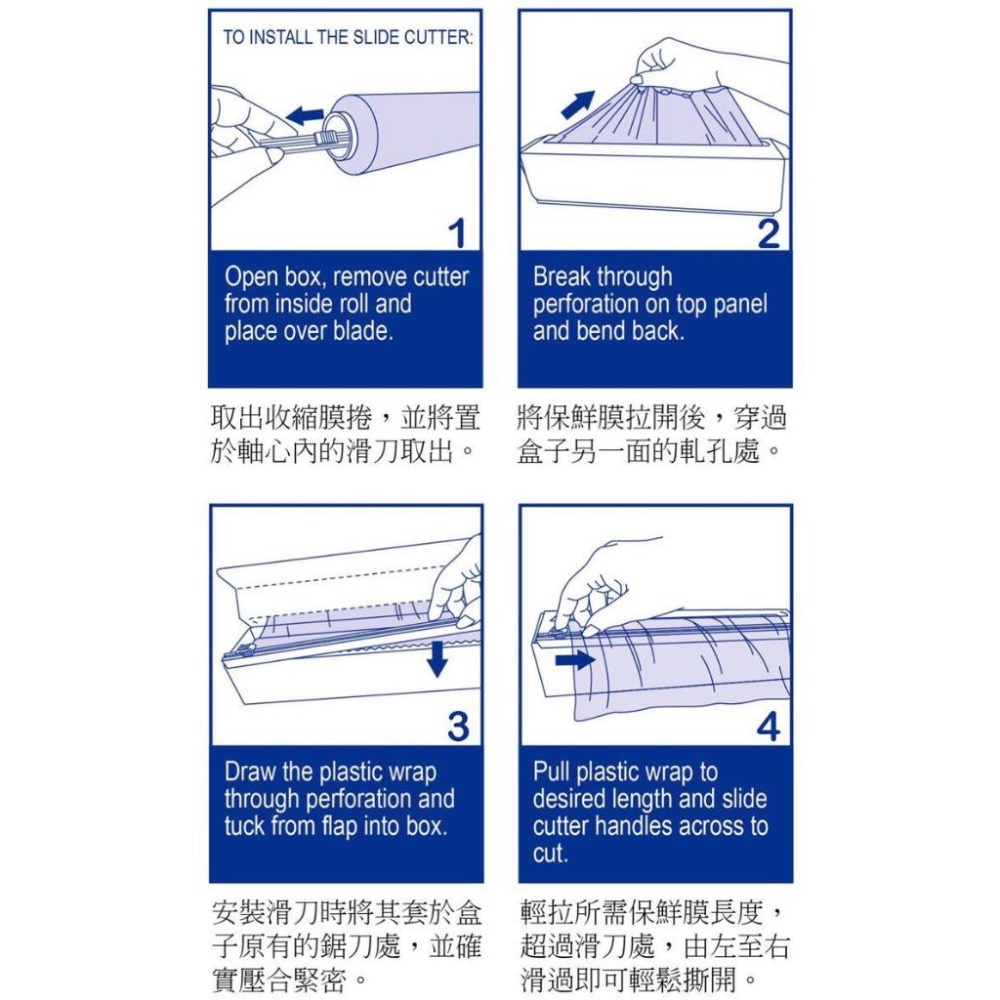 TO INSTALL THE SLIDE CUTTER:

1

Open box, remove cutter from inside roll and place over blade.

取出收縮膜捲，並將置於軸心內的滑刀取出。

2

Break through perforation on top panel and bend back.

將保鮮膜拉開後，穿過盒子另一面的軋孔處。

3

Draw the plastic wrap through perforation and tuck from flap into box.

安裝滑刀時將其套於盒子原有的鋸刀處，並確實壓合緊密。

4

Pull plastic wrap to desired length and slide cutter handles across to cut.

輕拉所需保鮮膜長度，超過滑刀處，由左至右滑過即可輕鬆撕開。