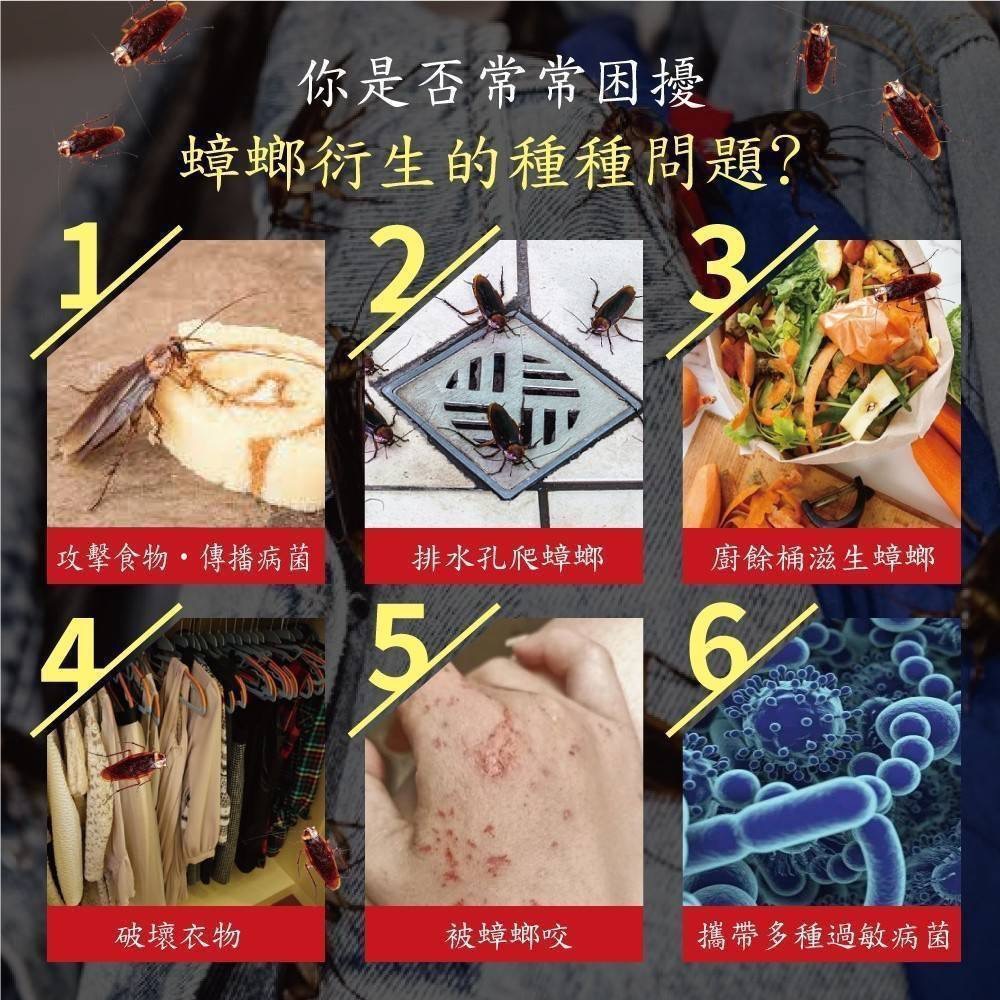 你是否常常困擾
蟑螂衍生的種種問題?

1
攻擊食物・傳播病菌

2
排水孔爬蟑螂

3
廚餘桶滋生蟑螂

4
破壞衣物

5
被蟑螂咬

6
攜帶多種過敏病菌