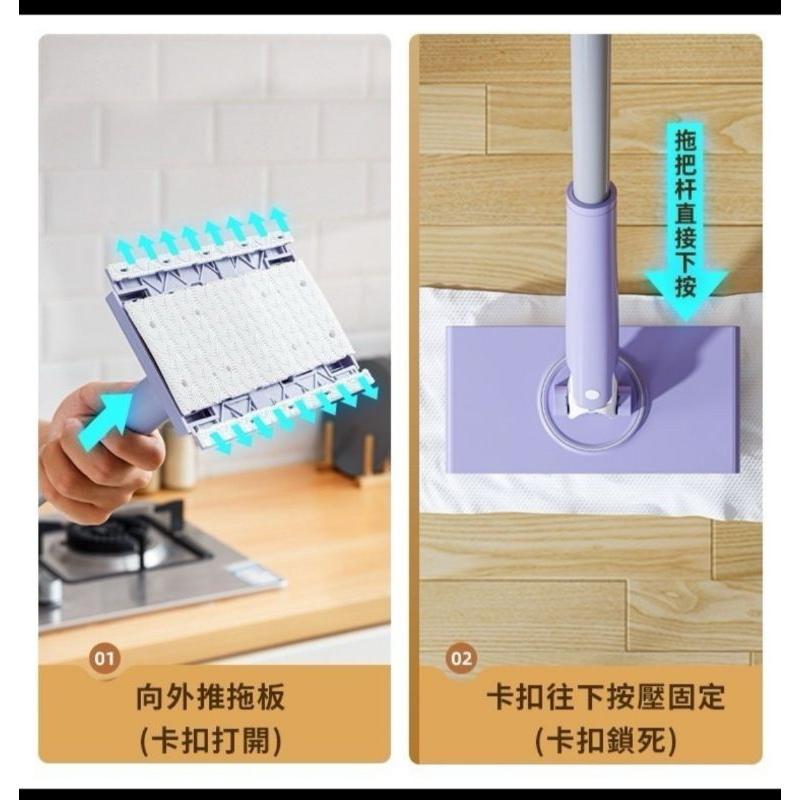 01
向外推拖板
(卡扣打開)

拖把杆直接下按

02
卡扣往下按壓固定
(卡扣鎖死)