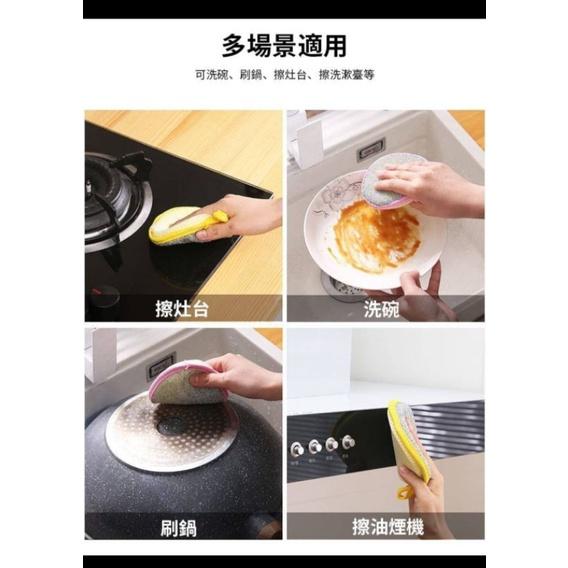 多場景適用

可洗碗、刷鍋、擦灶台、擦洗漱臺等

擦灶台

洗碗

刷鍋

擦油煙機