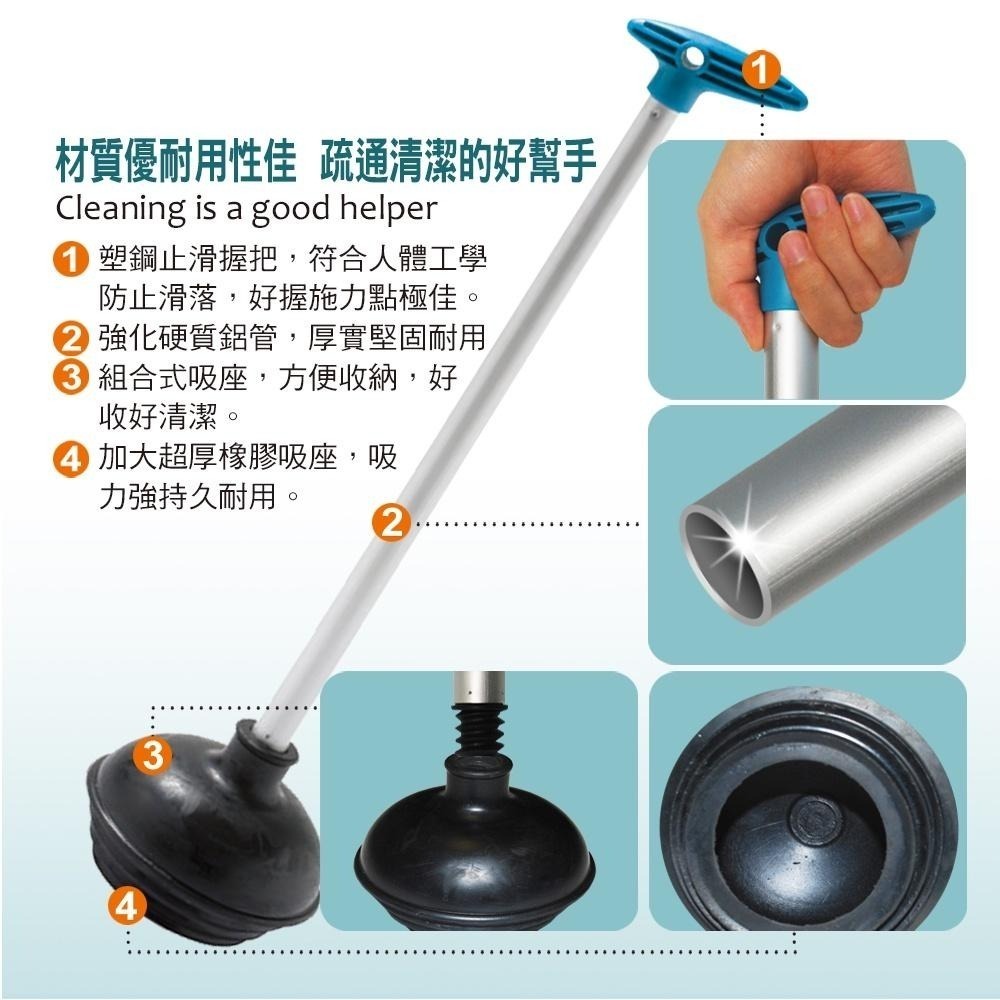 材質優耐用性佳 疏通清潔的好幫手
Cleaning is a good helper

1 塑鋼止滑握把，符合人體工學防止滑落，好握施力點極佳。
2 強化硬質鋁管，厚實堅固耐用
3 組合式吸座，方便收納，好收好清潔。
4 加大超厚橡膠吸座，吸力強持久耐用。

1

2

3

4