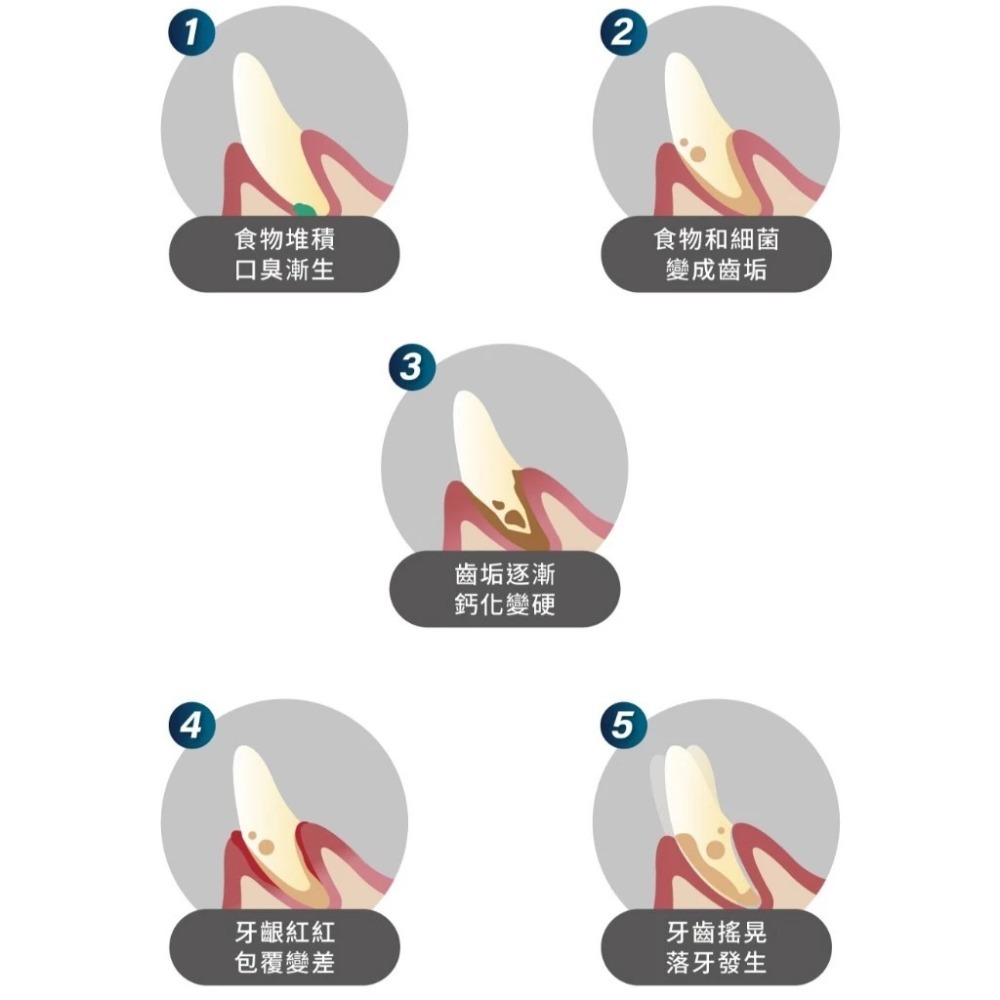 1
食物堆積
口臭漸生

2
食物和細菌
變成齒垢

3
齒垢逐漸
鈣化變硬

4
牙齦紅紅
包覆變差

5
牙齒搖晃
落牙發生