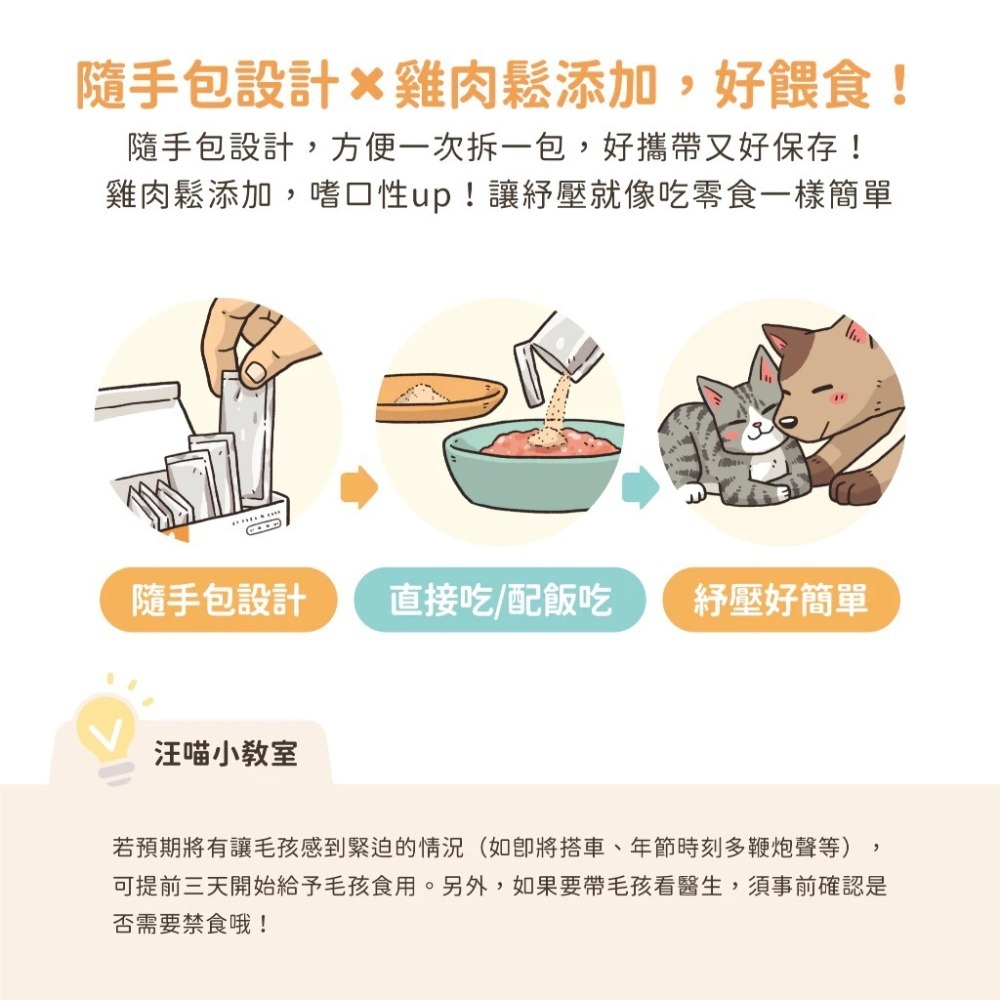 隨手包設計×雞肉鬆添加，好餵食！

隨手包設計，方便一次拆一包，好攜帶又好保存！
雞肉鬆添加，嗜口性up！讓紓壓就像吃零食一樣簡單

隨手包設計

直接吃/配飯吃

紓壓好簡單

汪喵小教室

若預期將有讓毛孩感到緊迫的情況（如即將搭車、年節時刻多鞭炮聲等），可提前三天開始給予毛孩食用。另外，如果要帶毛孩看醫生，須事前確認是否需要禁食哦！