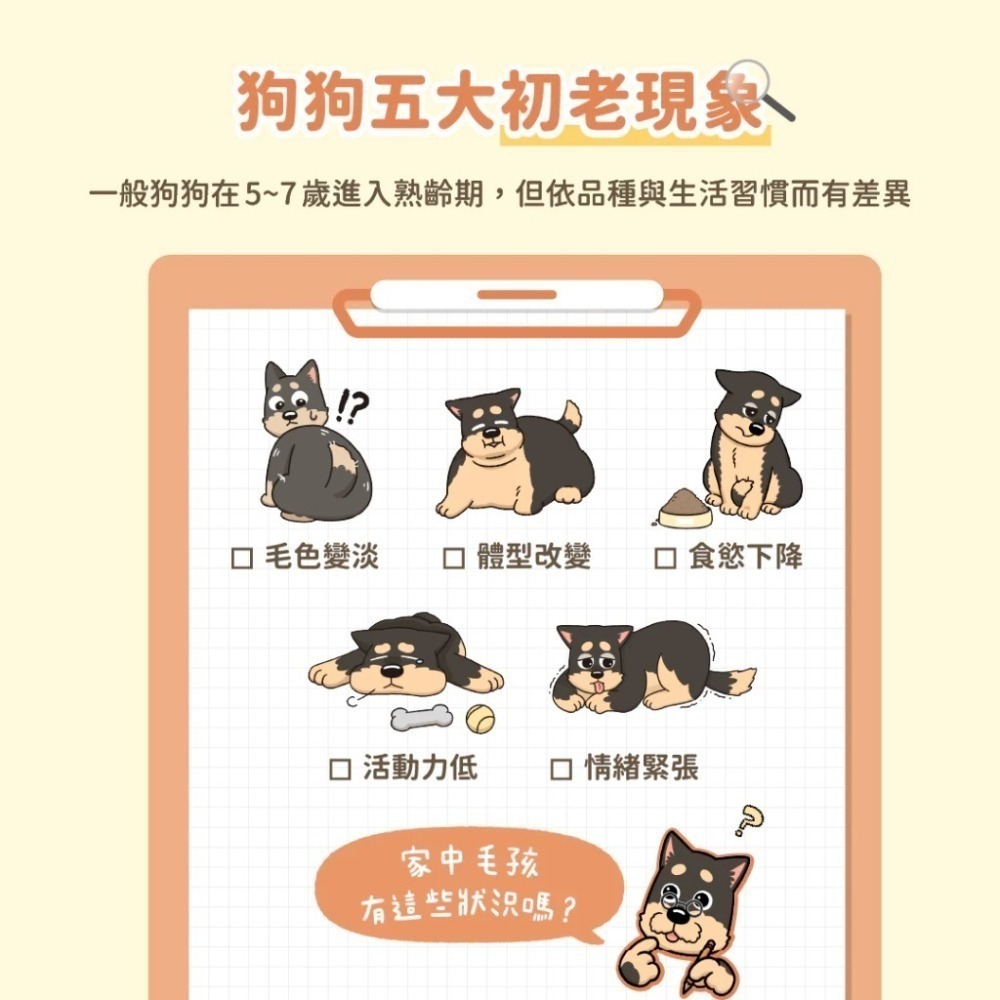 狗狗五大初老現象

一般狗狗在 5~7 歲進入熟齡期，但依品種與生活習慣而有差異

!?

☐ 毛色變淡 ☐ 體型改變 ☐ 食慾下降

☐ 活動力低 ☐ 情緒緊張

家中毛孩
有這些狀況嗎？

?