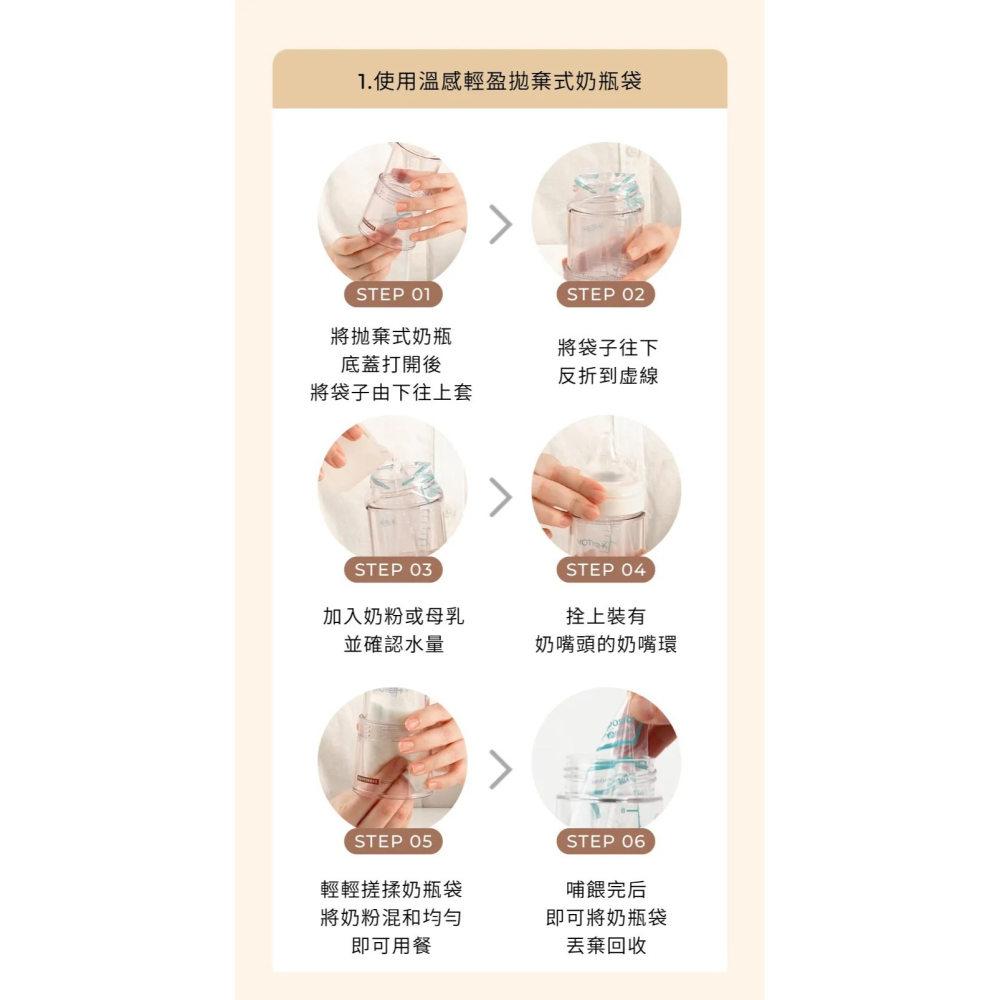 1.使用溫感輕盈拋棄式奶瓶袋

STEP 01

將拋棄式奶瓶
底蓋打開後
將袋子由下往上套

STEP 02

將袋子往下
反折到虛線

STEP 03

加入奶粉或母乳
並確認水量

STEP 04

拴上裝有
奶嘴頭的奶嘴環

STEP 05

輕輕搓揉奶瓶袋
將奶粉混和均勻
即可用餐

STEP 06

哺餵完后
即可將奶瓶袋
丟棄回收