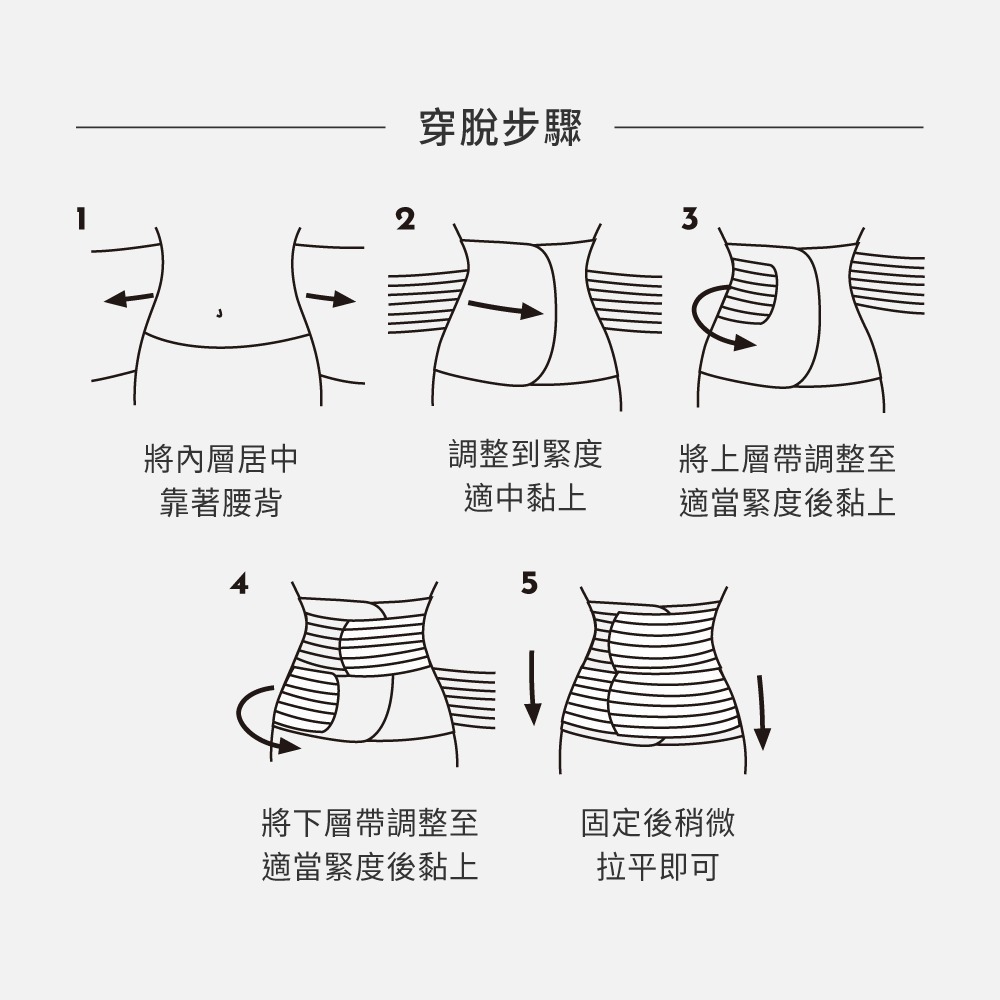 穿脫步驟

1

將內層居中
靠著腰背

2

調整到緊度
適中黏上

3

將上層帶調整至
適當緊度後黏上

4

將下層帶調整至
適當緊度後黏上

5

固定後稍微
拉平即可