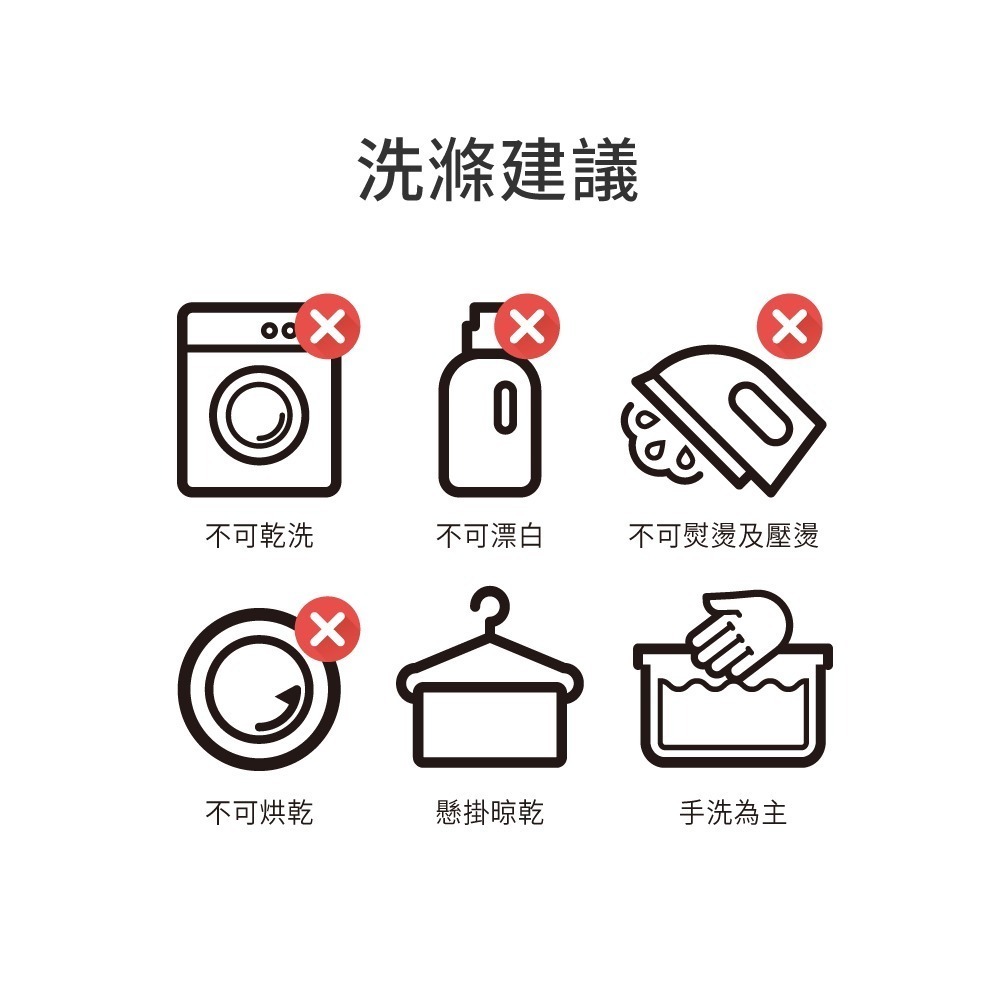 洗滌建議

不可乾洗

不可漂白

不可熨燙及壓燙

不可烘乾

懸掛晾乾

手洗為主