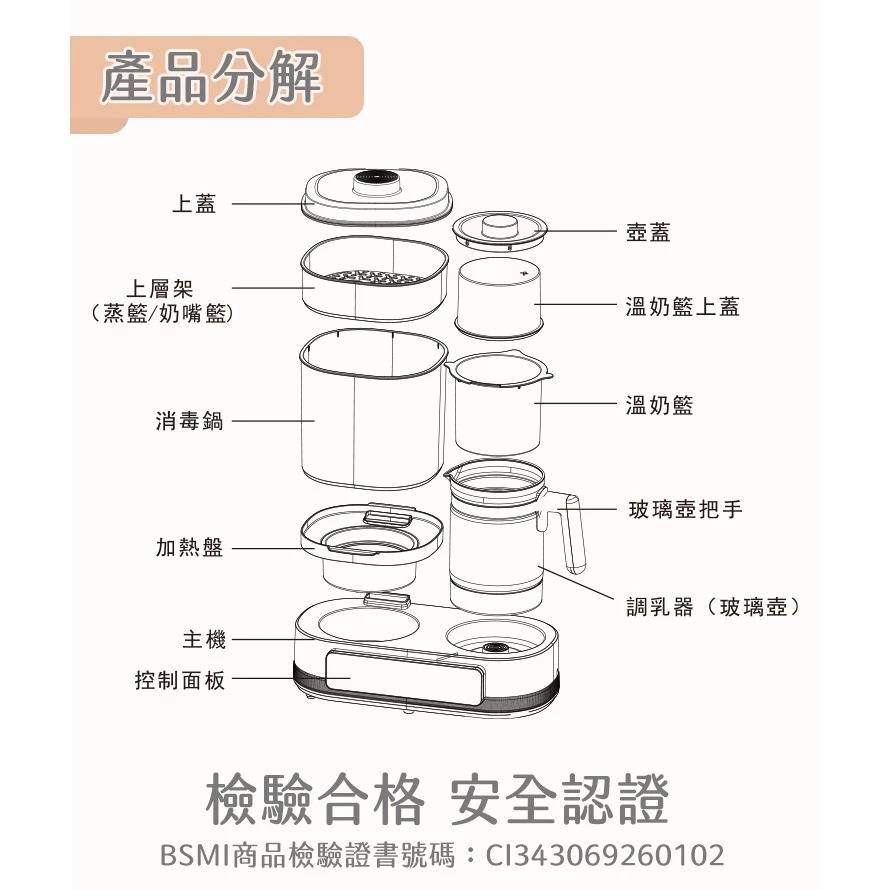 產品分解

上蓋

上層架
(蒸籃/奶嘴籃)

消毒鍋

加熱盤

主機

控制面板

壺蓋

溫奶籃上蓋

溫奶籃

玻璃壺把手

調乳器（玻璃壺）

檢驗合格 安全認證

BSMI商品檢驗證書號碼：CI343069260102