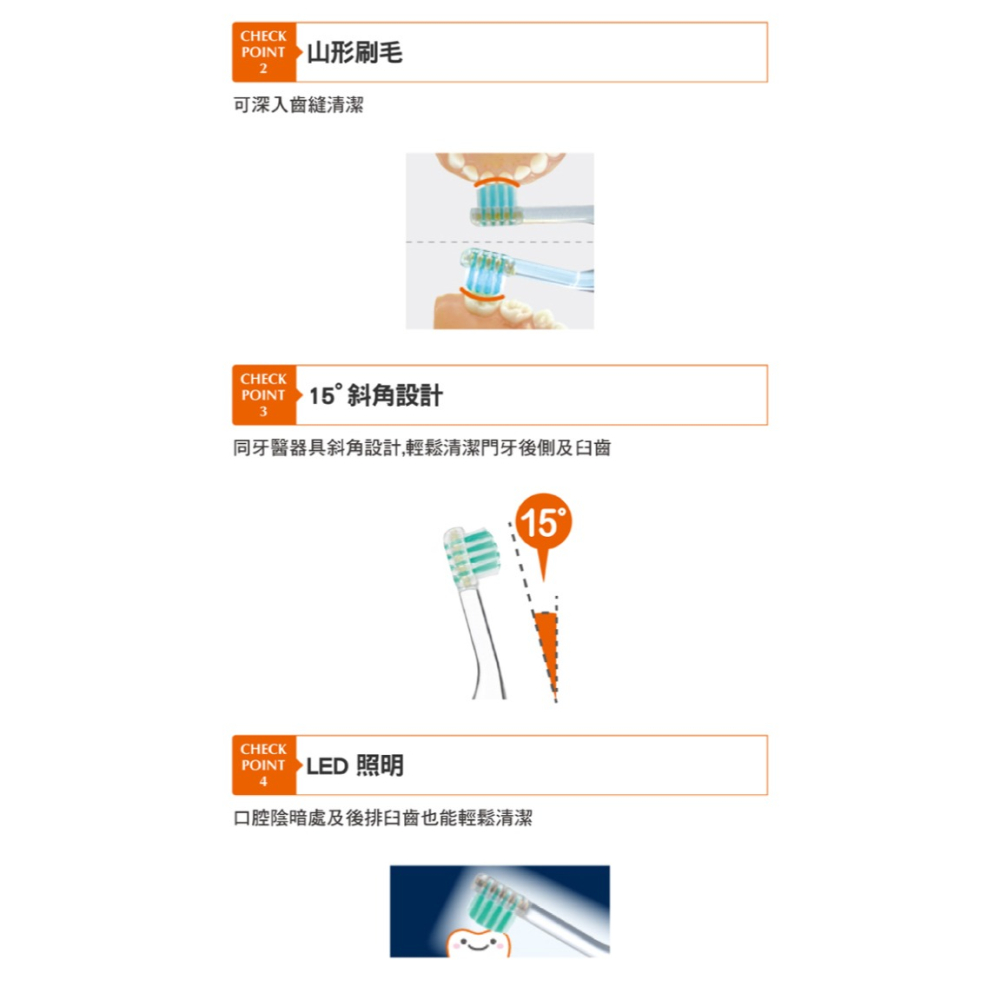 CHECK POINT 2 山形刷毛

可深入齒縫清潔

CHECK POINT 3 15° 斜角設計

同牙醫器具斜角設計,輕鬆清潔門牙後側及臼齒

15°

CHECK POINT 4 LED 照明

口腔陰暗處及後排臼齒也能輕鬆清潔