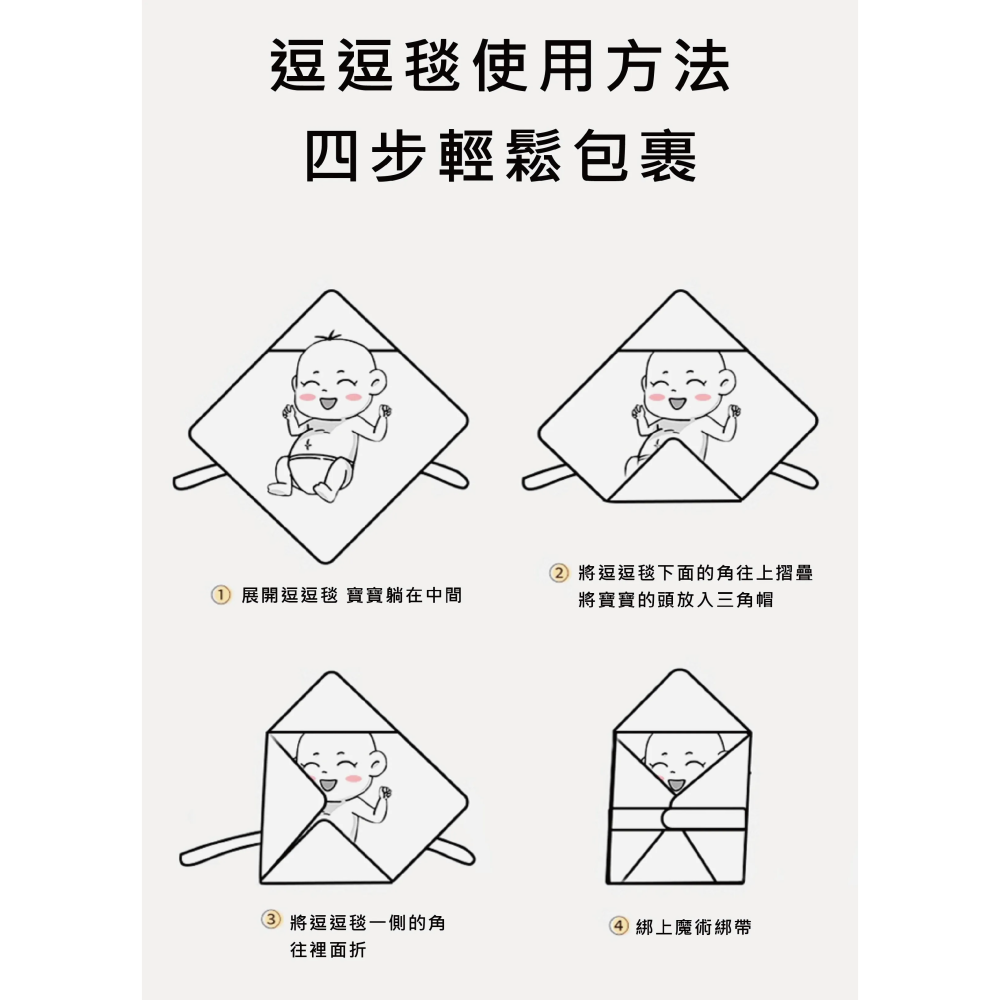 逗逗毯使用方法
四步輕鬆包裹

① 展開逗逗毯 寶寶躺在中間

② 將逗逗毯下面的角往上摺疊
將寶寶的頭放入三角帽

③ 將逗逗毯一側的角
往裡面折

④ 綁上魔術綁帶