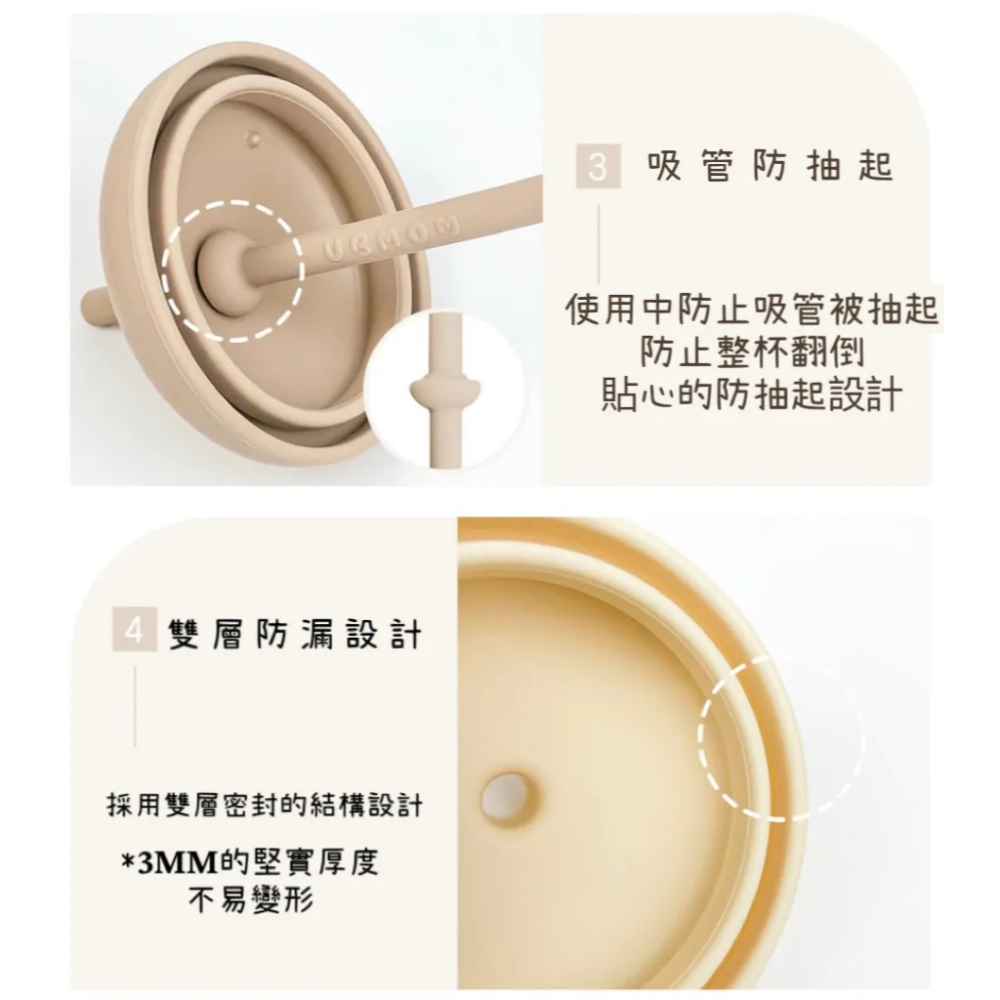 UBMOM

3 吸管防抽起

使用中防止吸管被抽起
防止整杯翻倒
貼心的防抽起設計

4 雙層防漏設計

採用雙層密封的結構設計

*3MM的堅實厚度
不易變形