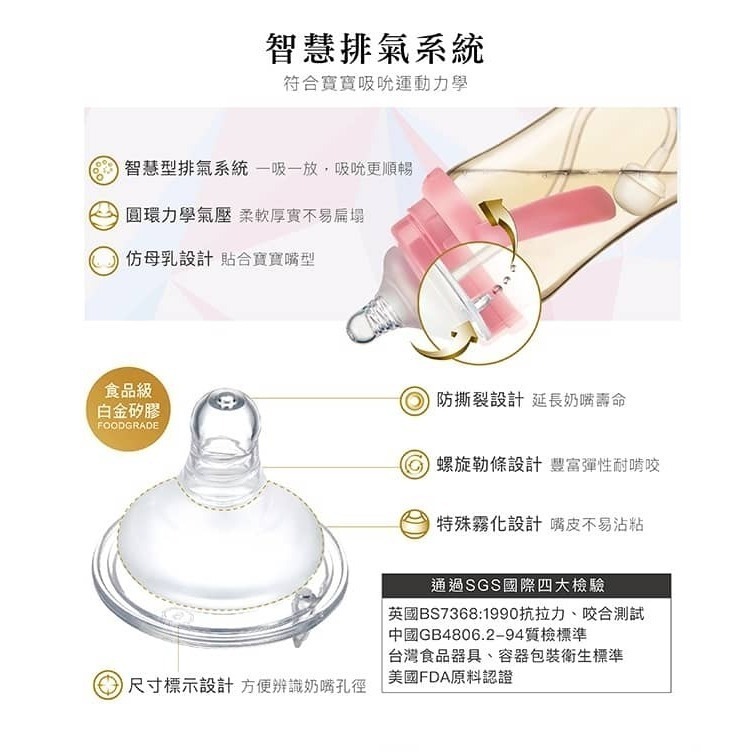 智慧排氣系統
符合寶寶吸吮運動力學

智慧型排氣系統 一吸一放，吸吮更順暢

圓環力學氣壓 柔軟厚實不易扁塌

仿母乳設計 貼合寶寶嘴型

食品級
白金矽膠
FOODGRADE

防撕裂設計 延長奶嘴壽命

螺旋勒條設計 豐富彈性耐啃咬

特殊霧化設計 嘴皮不易沾粘

通過SGS國際四大檢驗

英國BS7368:1990抗拉力、咬合測試
中國GB4806.2-94質檢標準
台灣食品器具、容器包裝衛生標準
美國FDA原料認證

尺寸標示設計 方便辨識奶嘴孔徑