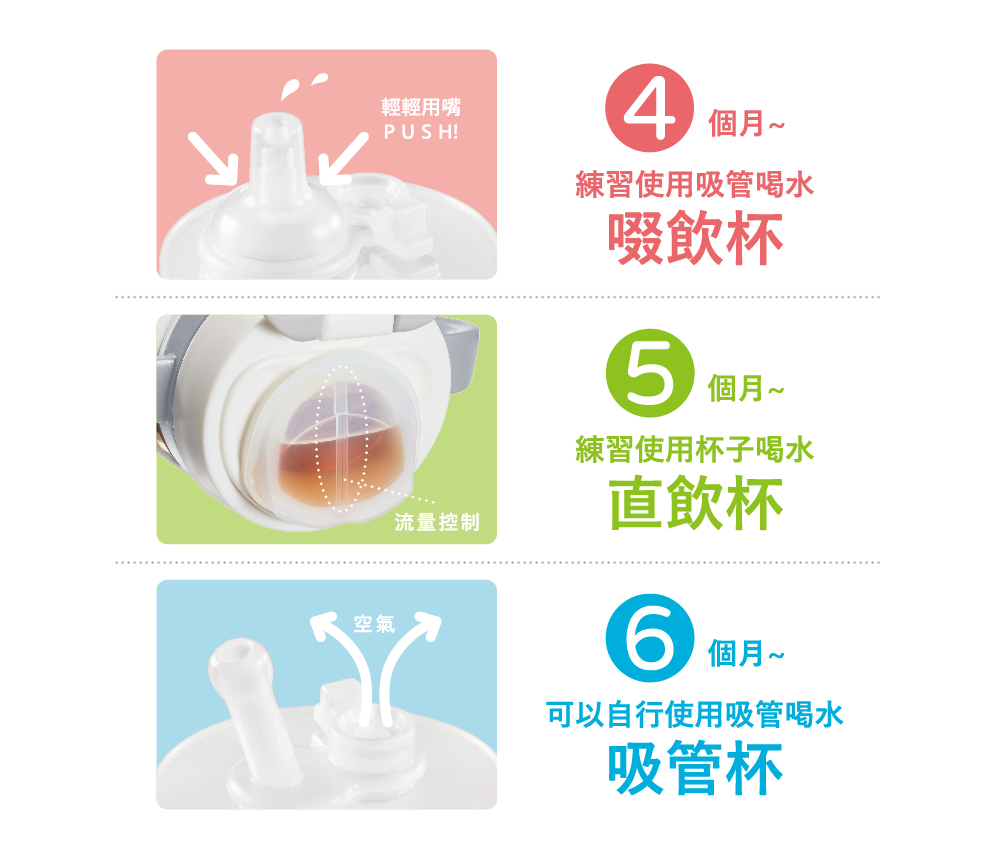 輕輕用嘴
PUSH!

4 個月~
練習使用吸管喝水
啜飲杯

流量控制

5 個月~
練習使用杯子喝水
直飲杯

空氣

6 個月~
可以自行使用吸管喝水
吸管杯