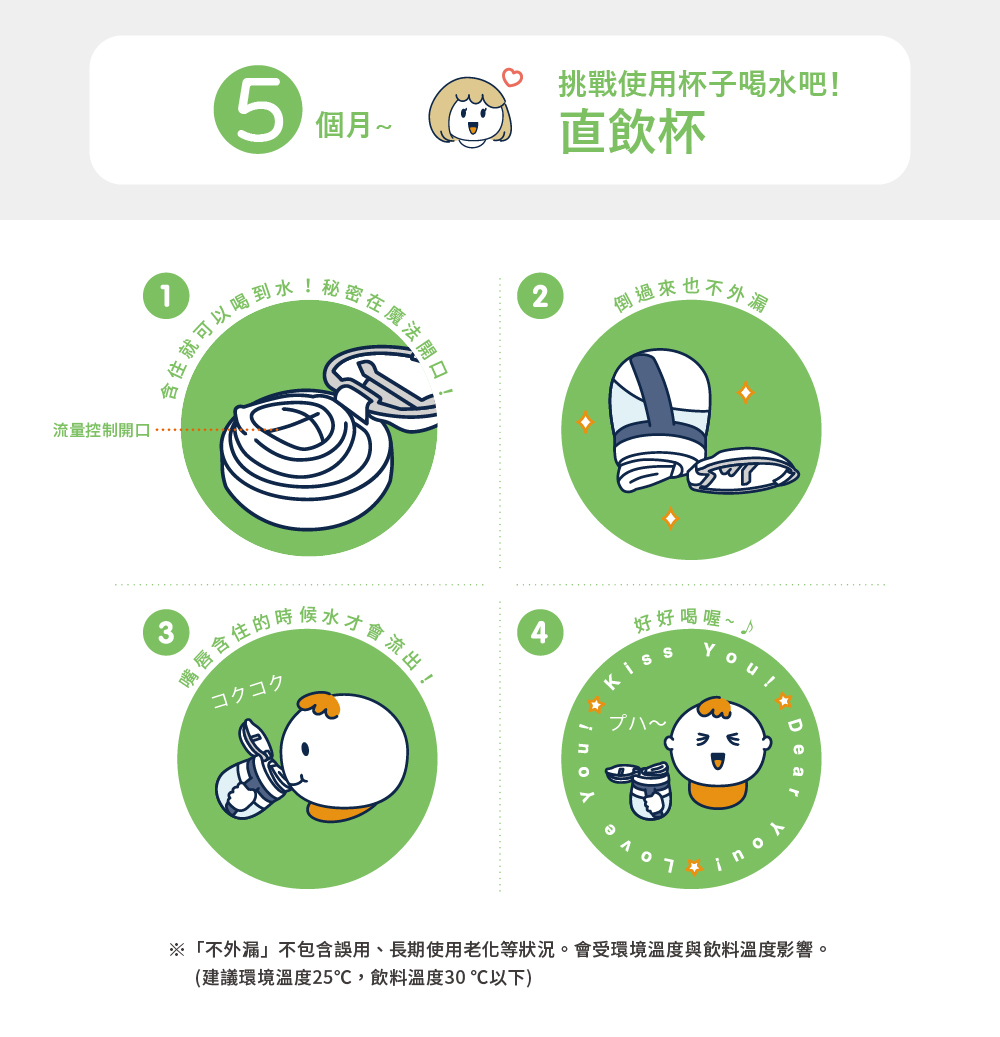 5 個月~

挑戰使用杯子喝水吧!
直飲杯

1
含住就可以喝到水!秘密在魔法開口!
流量控制開口

2
倒過來也不外漏

3
嘴唇含住的時候水才會流出!
コクコク

4
好好喝喔~♪
Kiss You! Dear You! Love You!
プハ~

※「不外漏」不包含誤用、長期使用老化等狀況。會受環境溫度與飲料溫度影響。
(建議環境溫度25℃,飲料溫度30 ℃以下)