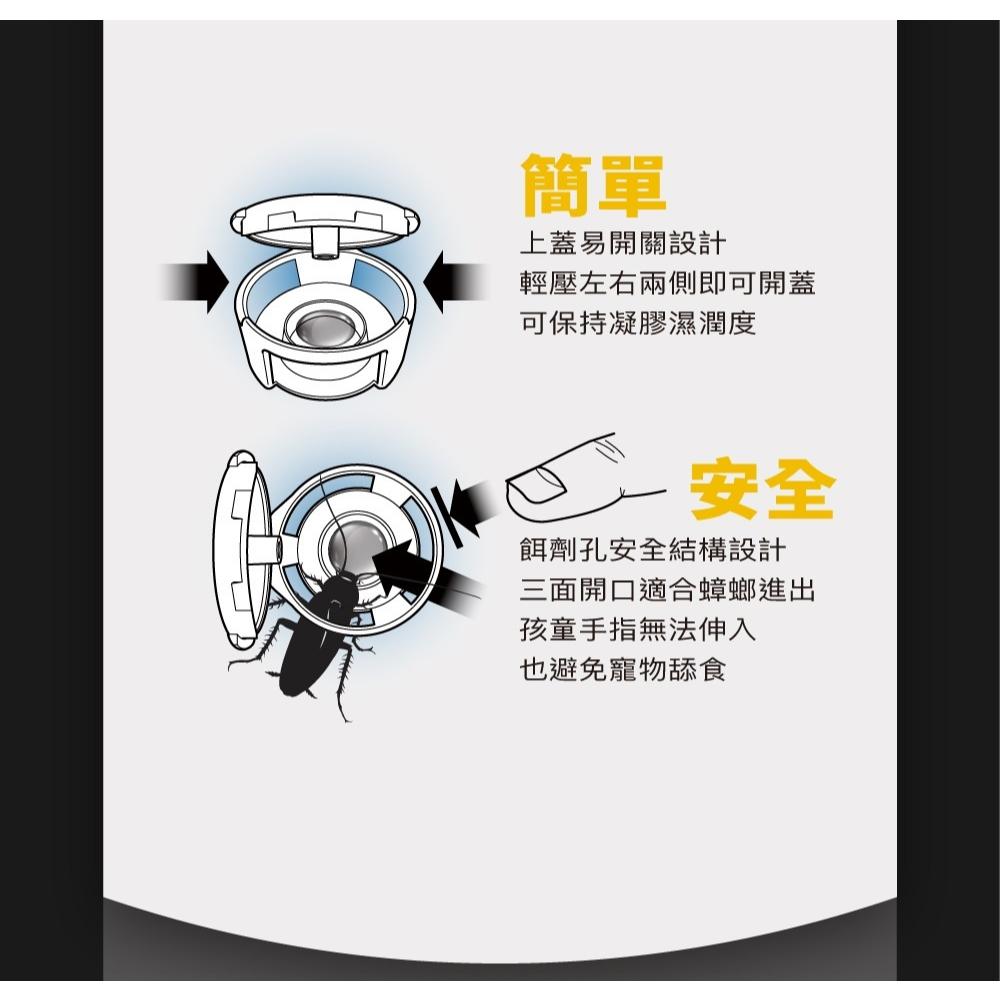 簡單

上蓋易開關設計
輕壓左右兩側即可開蓋
可保持凝膠濕潤度

安全

餌劑孔安全結構設計
三面開口適合蟑螂進出
孩童手指無法伸入
也避免寵物舔食