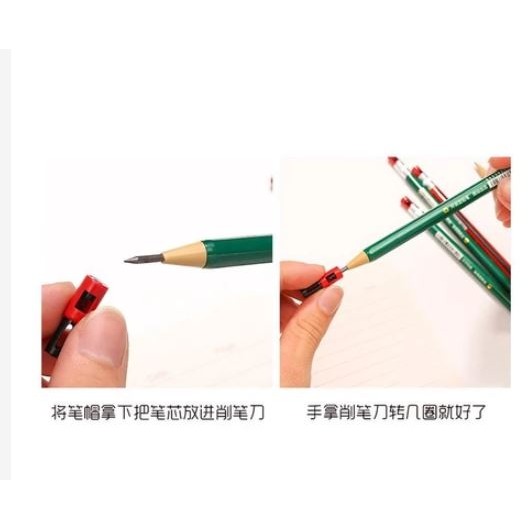 将笔帽拿下把笔芯放进削笔刀

手拿削笔刀转几圈就好了